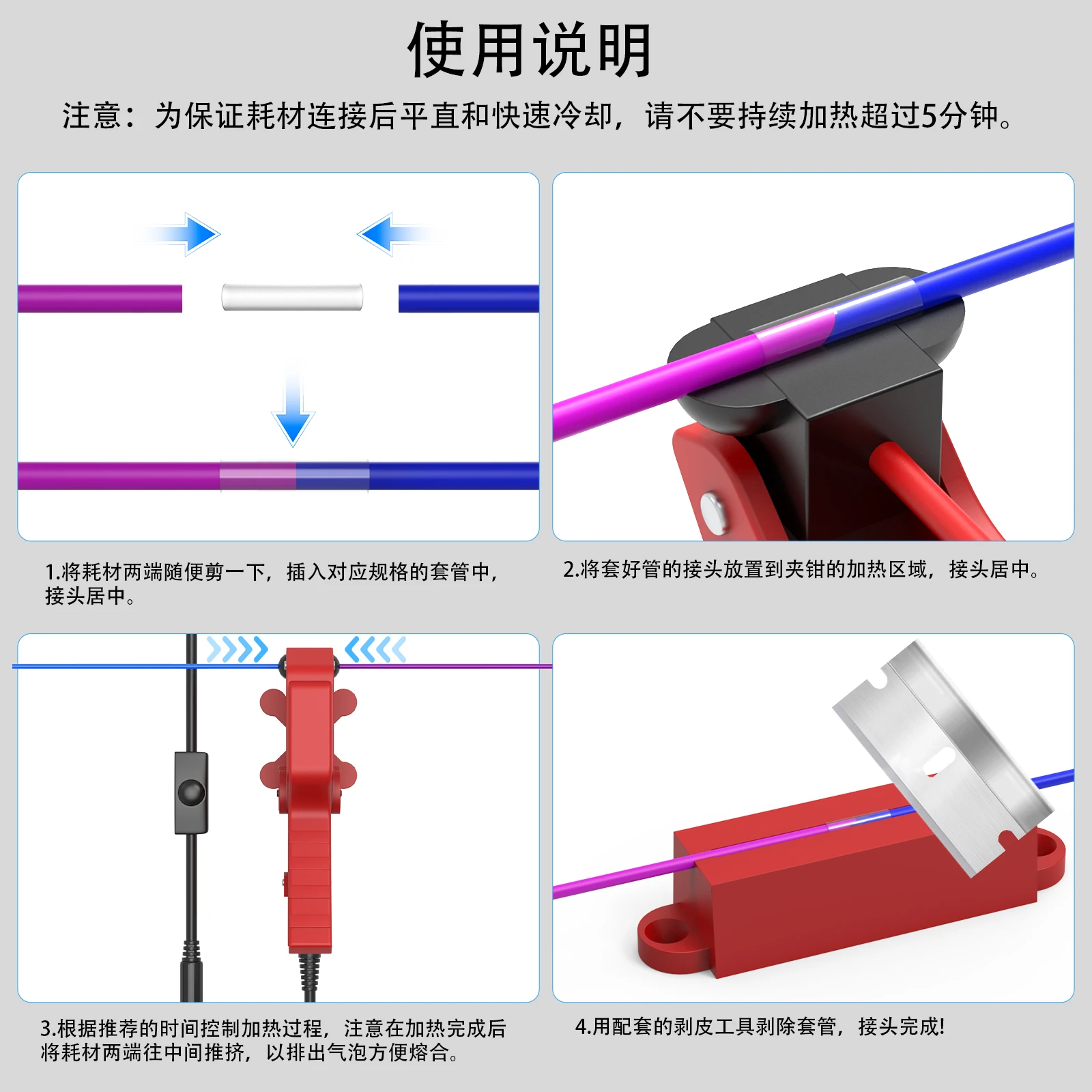 使用说明

注意：为保证耗材连接后平直和快速冷却，请不要持续加热超过5分钟。

1.将耗材两端随便剪一下，插入对应规格的套管中，接头居中。

2.将套好管的接头放置到夹钳的加热区域，接头居中。

3.根据推荐的时间控制加热过程，注意在加热完成后将耗材两端往中间推挤，以排出气泡方便熔合。

4.用配套的剥皮工具剥除套管，接头完成!