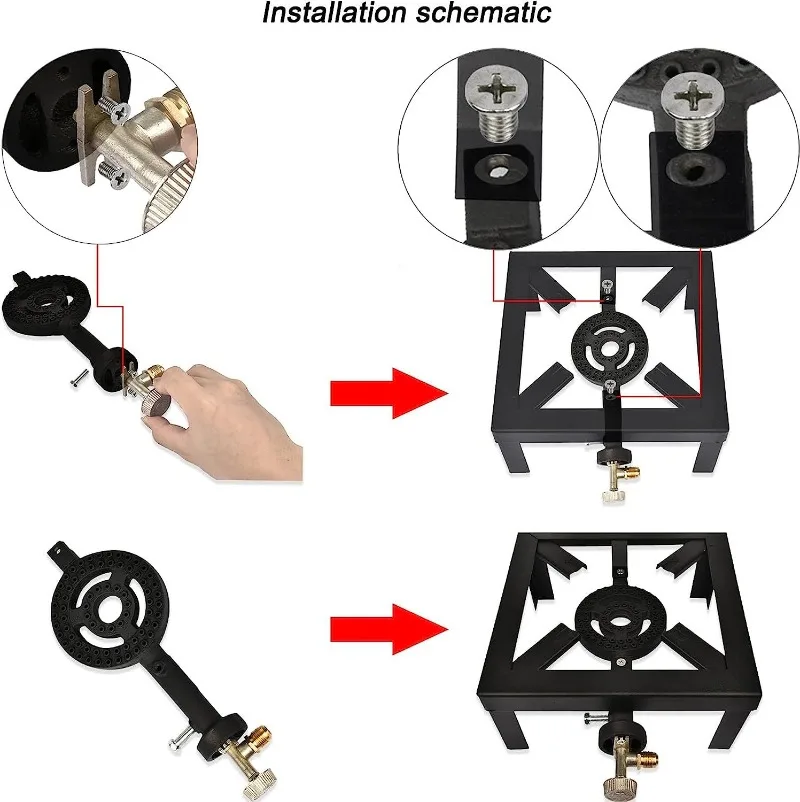 Installation schematic