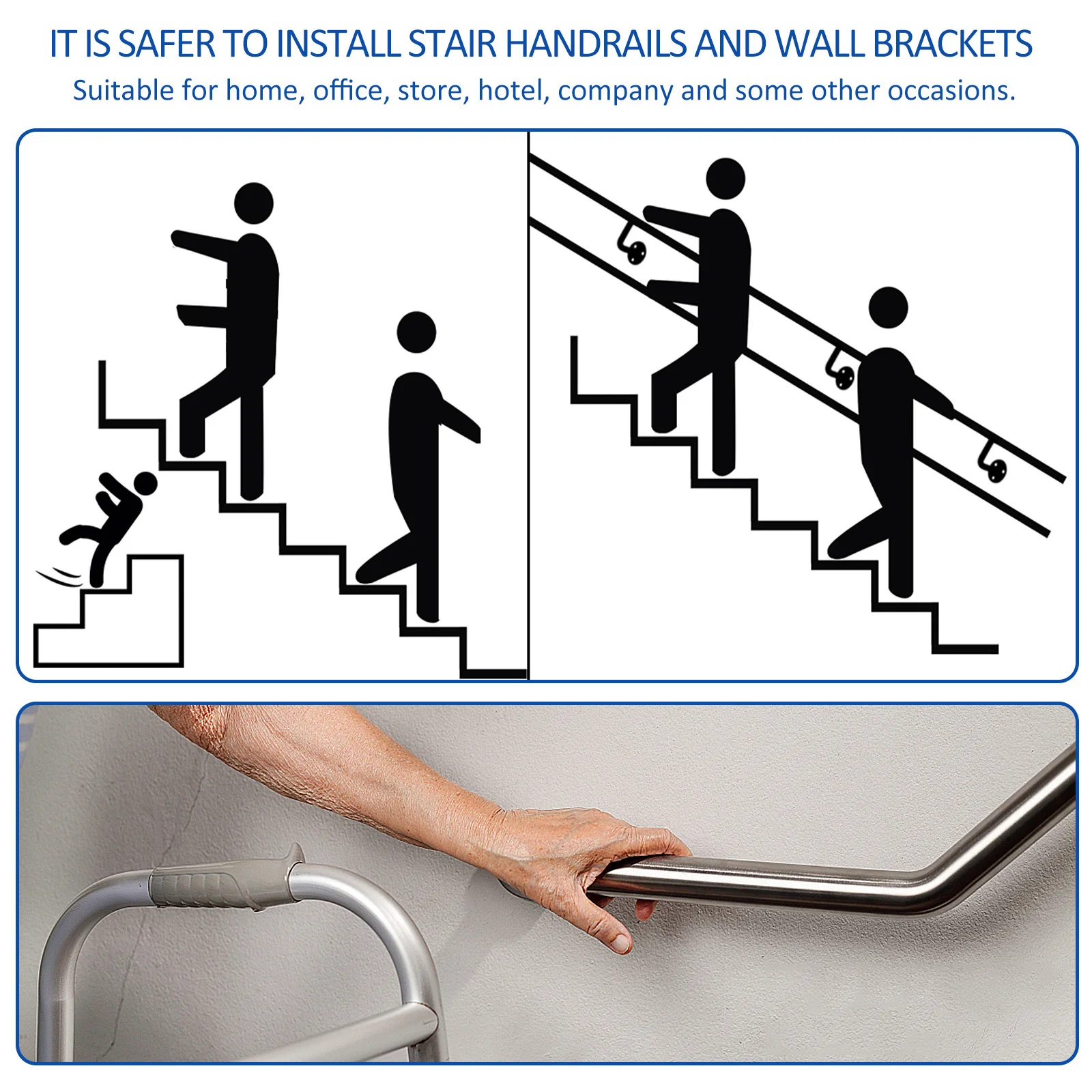 IT IS SAFER TO INSTALL STAIR HANDRAILS AND WALL BRACKETS
Suitable for home, office, store, hotel, company and some other occasions.