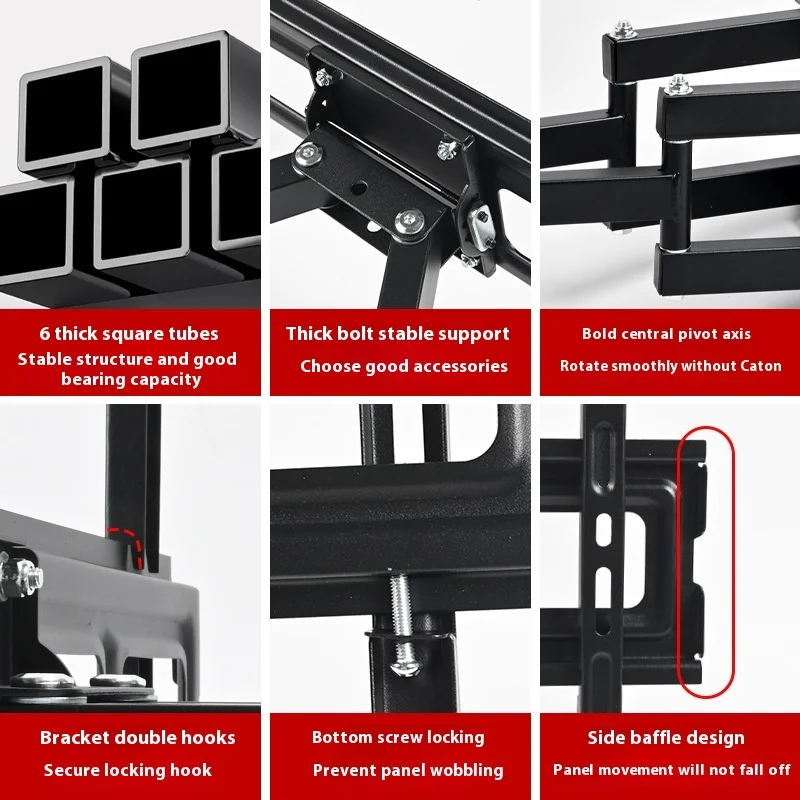 6 thick square tubes
Stable structure and good bearing capacity

Thick bolt stable support
Choose good accessories

Bold central pivot axis
Rotate smoothly without Caton

Bracket double hooks
Secure locking hook

Bottom screw locking
Prevent panel wobbling

Side baffle design
Panel movement will not fall off