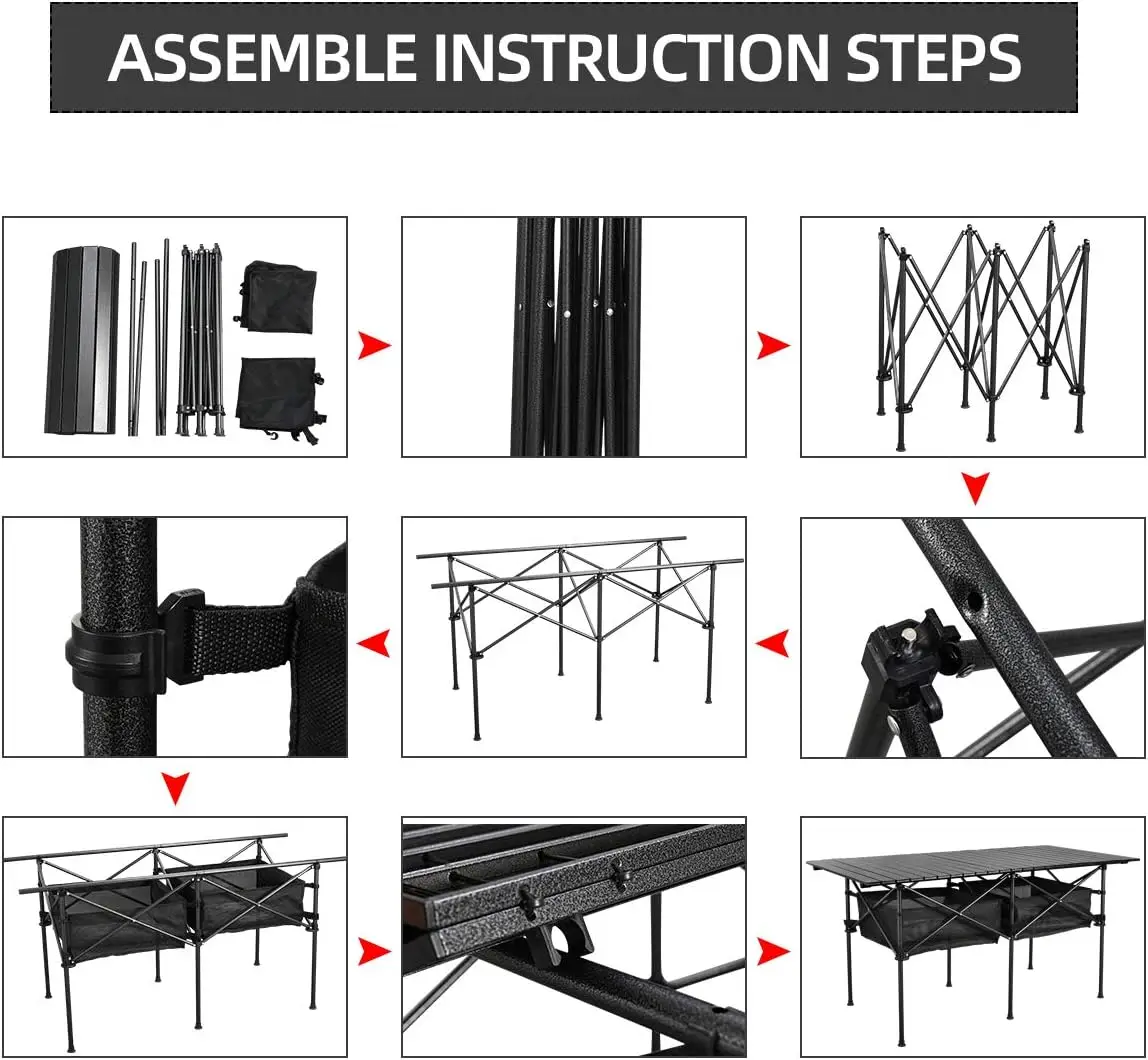 ASSEMBLE INSTRUCTION STEPS