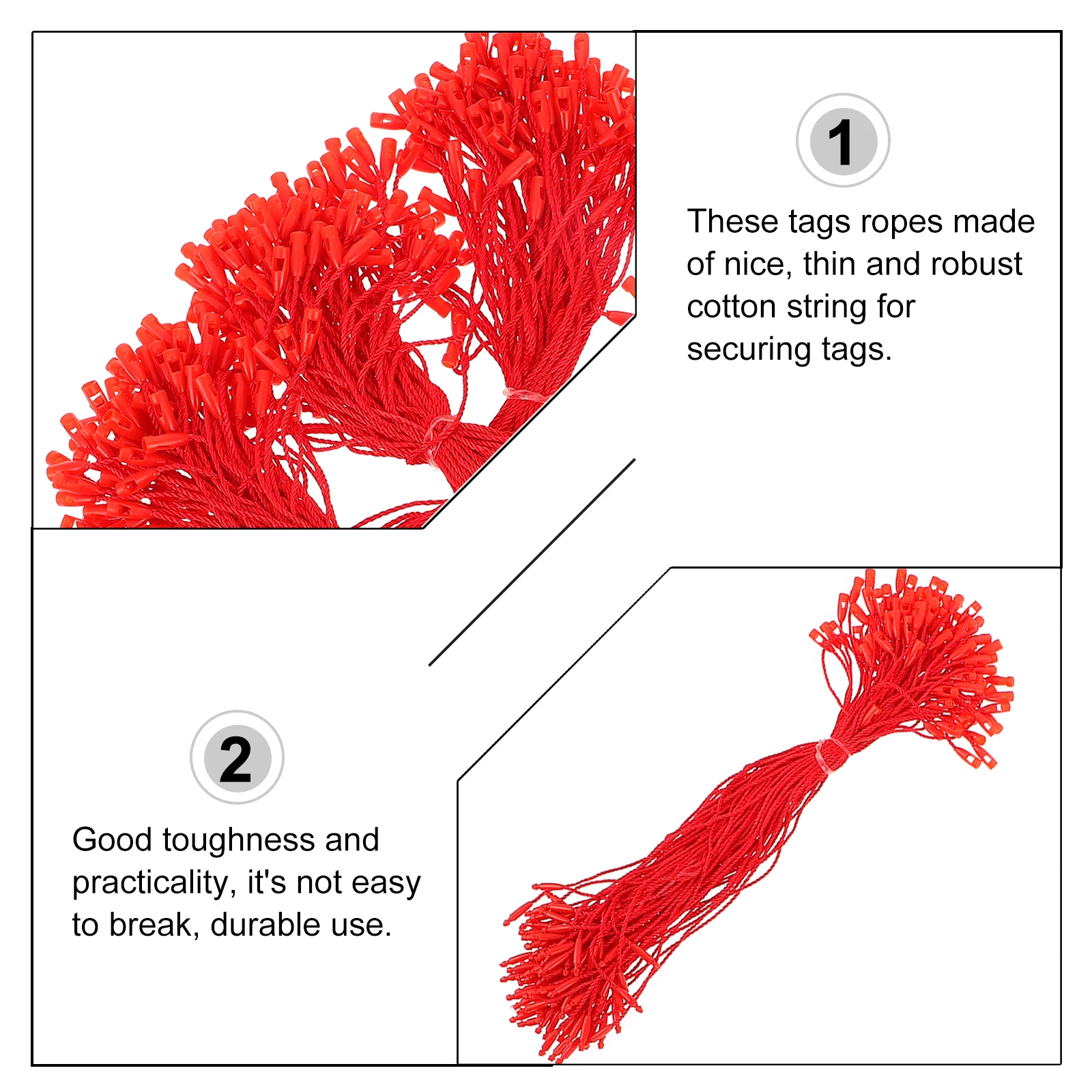 1

These tags ropes made of nice, thin and robust cotton string for securing tags.

2

Good toughness and practicality, it's not easy to break, durable use.