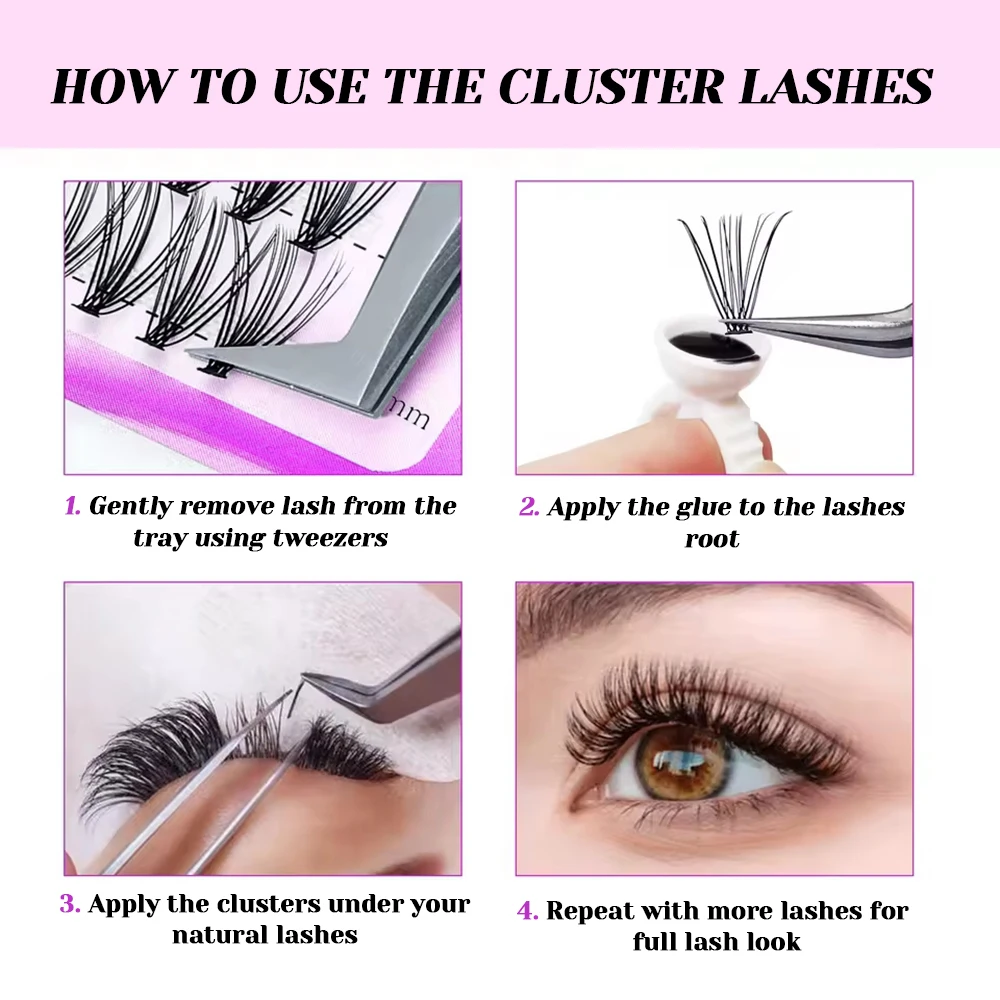 HOW TO USE THE CLUSTER LASHES

mm

1. Gently remove lash from the tray using tweezers

2. Apply the glue to the lashes root

3. Apply the clusters under your natural lashes

4. Repeat with more lashes for full lash look