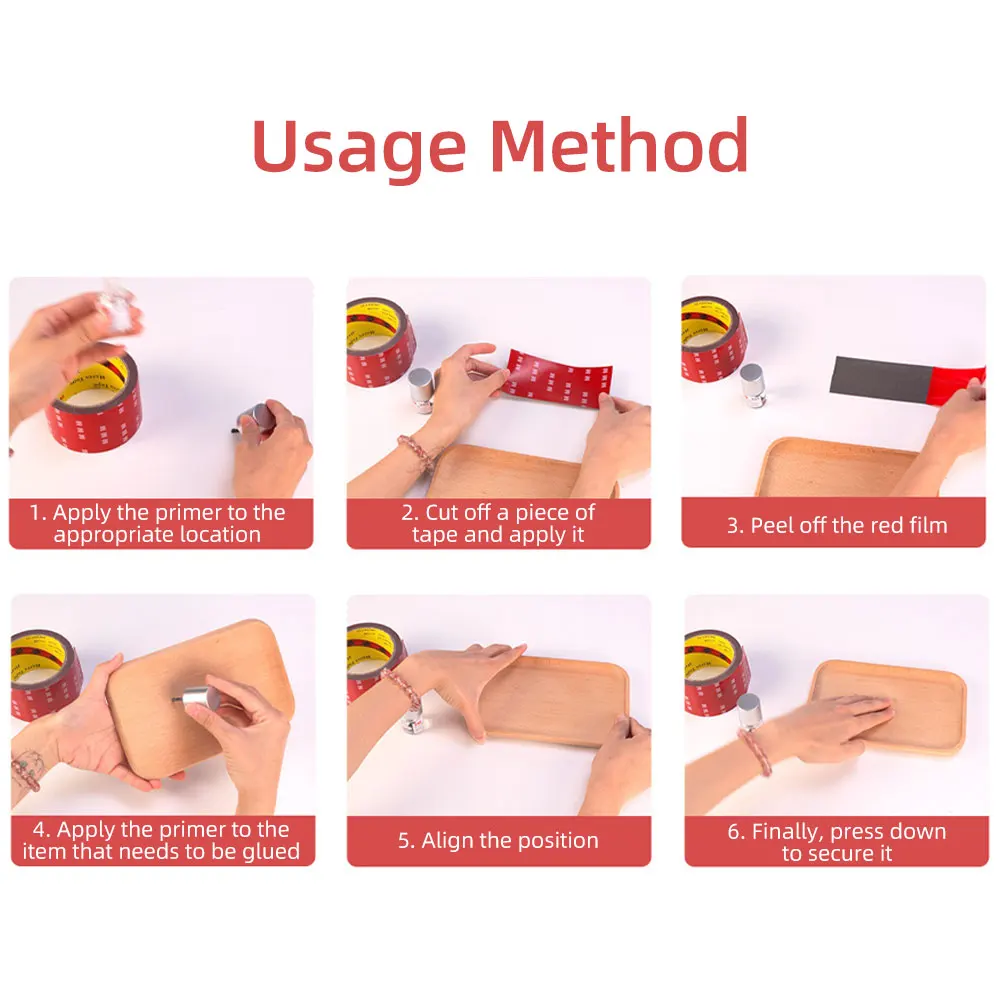 Usage Method

1. Apply the primer to the appropriate location

2. Cut off a piece of tape and apply it

3. Peel off the red film

4. Apply the primer to the item that needs to be glued

5. Align the position

6. Finally, press down to secure it