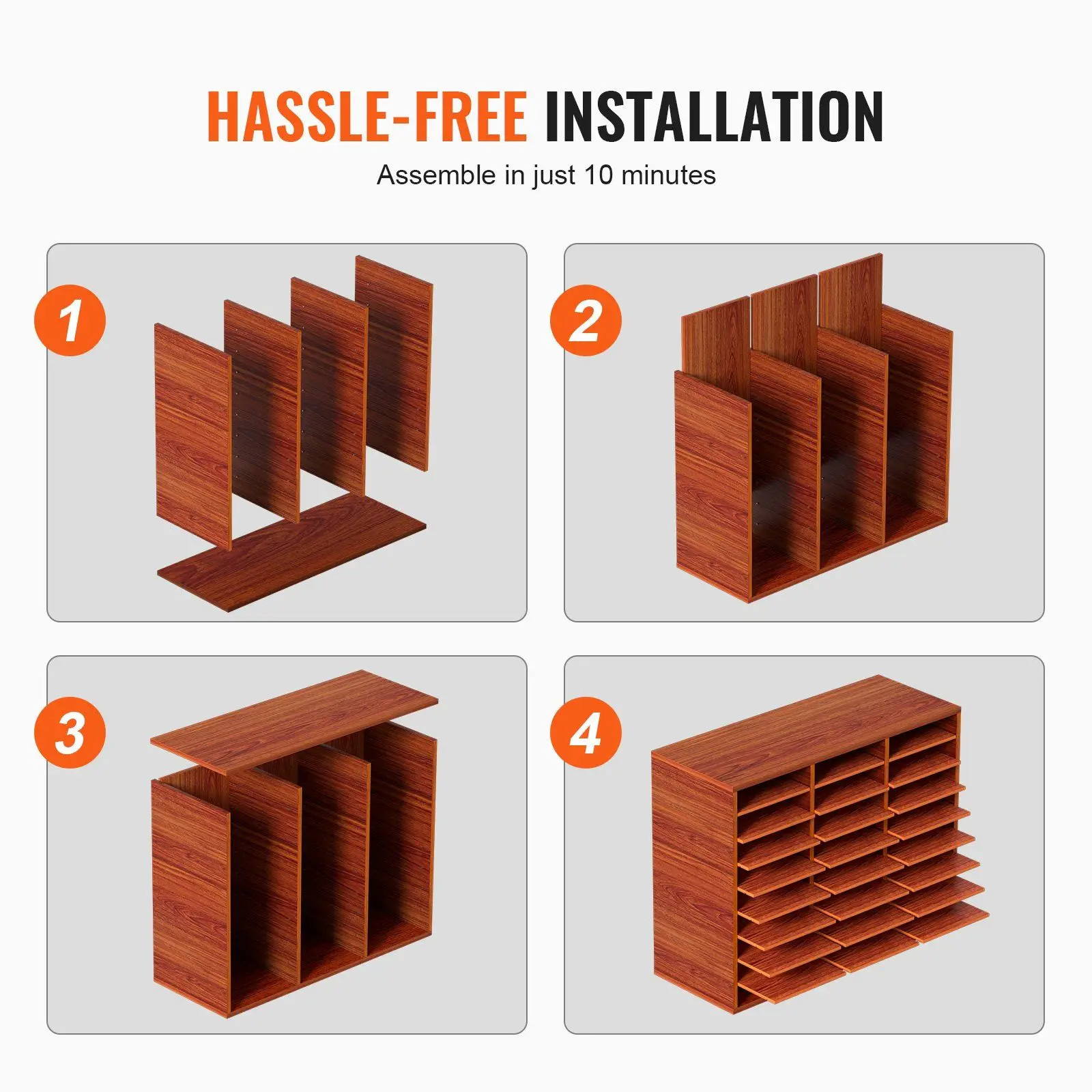 HASSLE-FREE INSTALLATION

Assemble in just 10 minutes

1

2

3

4