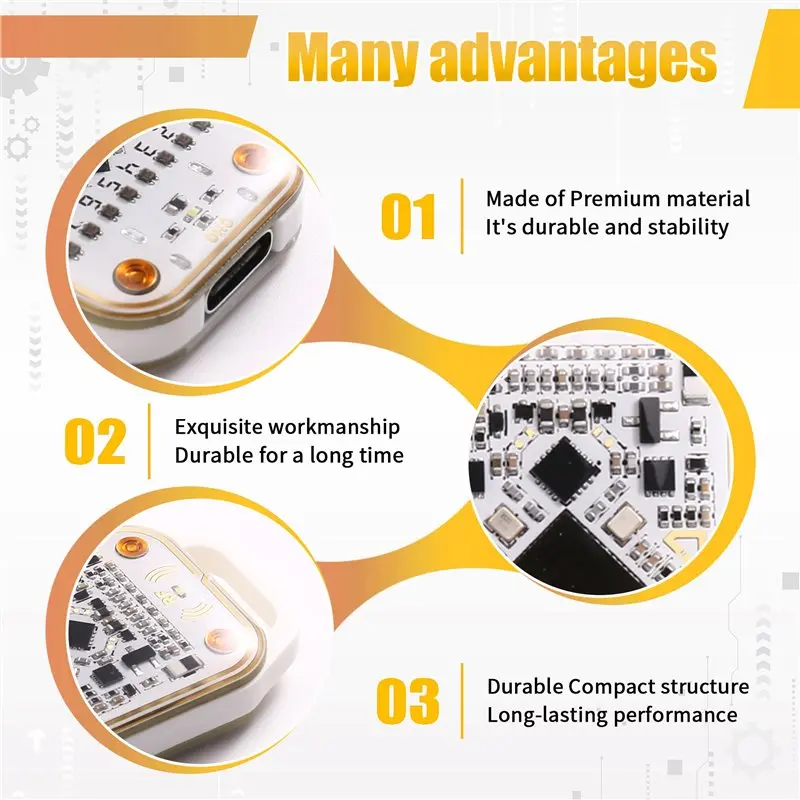 Many advantages

01
Made of Premium material
It's durable and stability

02
Exquisite workmanship
Durable for a long time

03
Durable Compact structure
Long-lasting performance