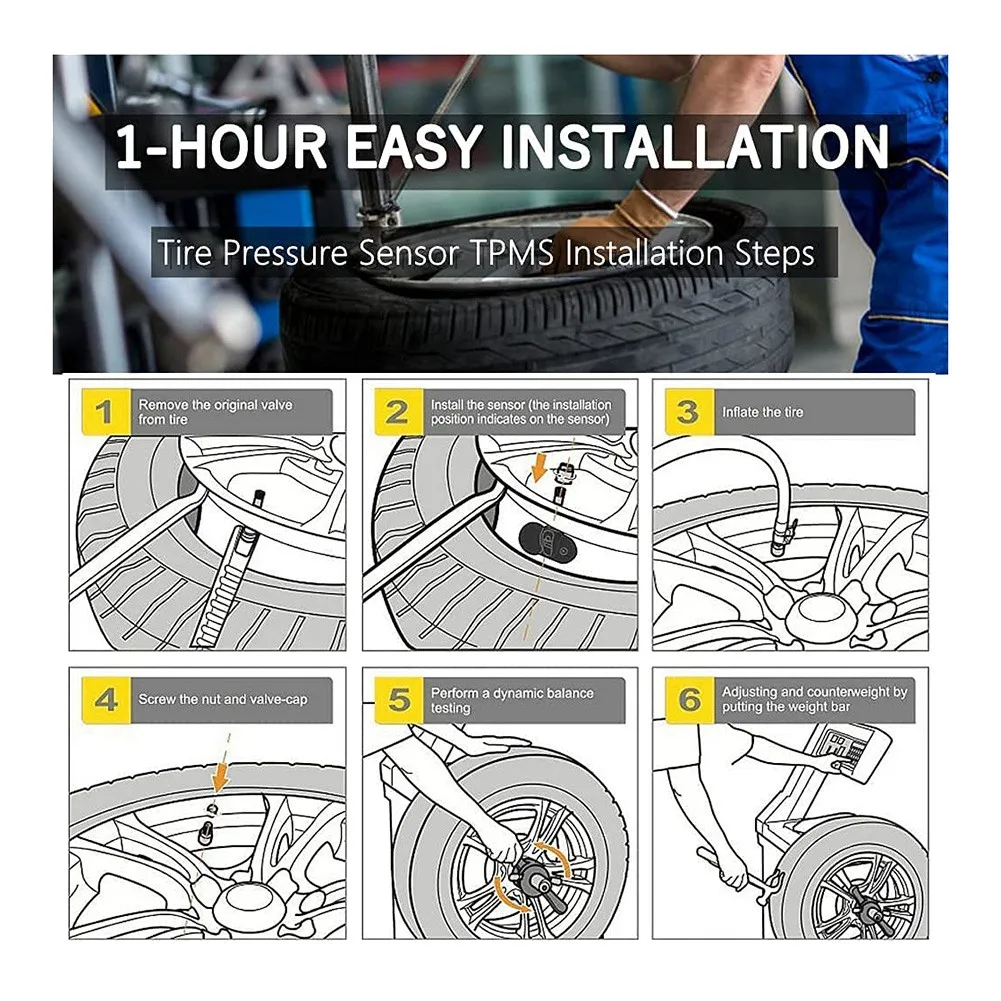 1-HOUR EASY INSTALLATION

Tire Pressure Sensor TPMS Installation Steps

1 Remove the original valve from tire

2 Install the sensor (the installation position indicates on the sensor)

3 Inflate the tire

4 Screw the nut and valve-cap

5 Perform a dynamic balance testing

6 Adjusting and counterweight by putting the weight bar