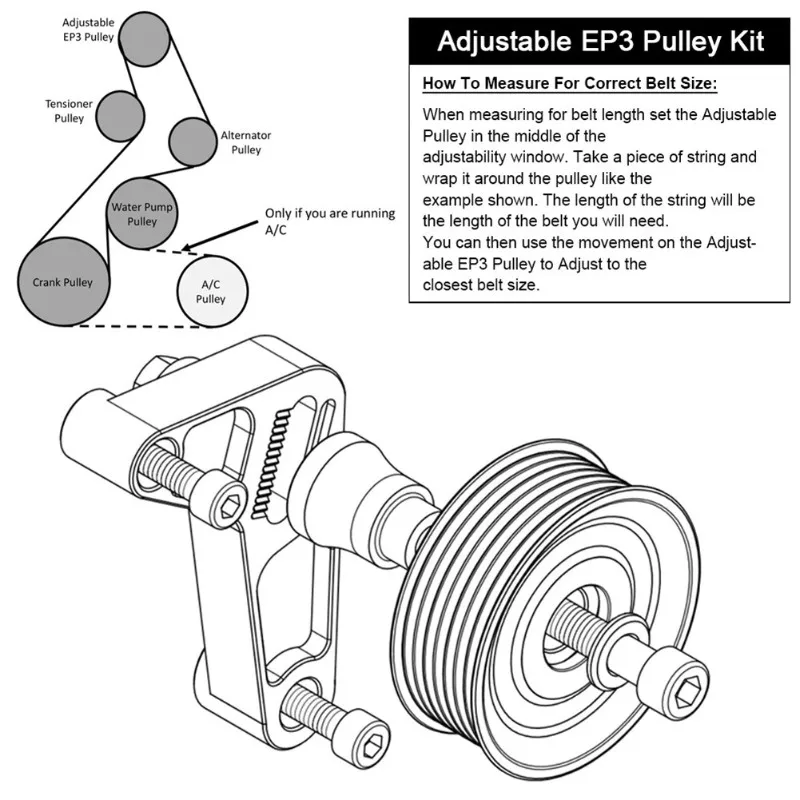 Adjustable EP3 Pulley

Tensioner Pulley

Alternator Pulley

Water Pump Pulley

Only if you are running A/C

Crank Pulley

A/C Pulley

Adjustable EP3 Pulley Kit

How To Measure For Correct Belt Size:

When measuring for belt length set the Adjustable Pulley in the middle of the adjustability window. Take a piece of string and wrap it around the pulley like the example shown. The length of the string will be the length of the belt you will need.
You can then use the movement on the Adjustable EP3 Pulley to Adjust to the closest belt size.