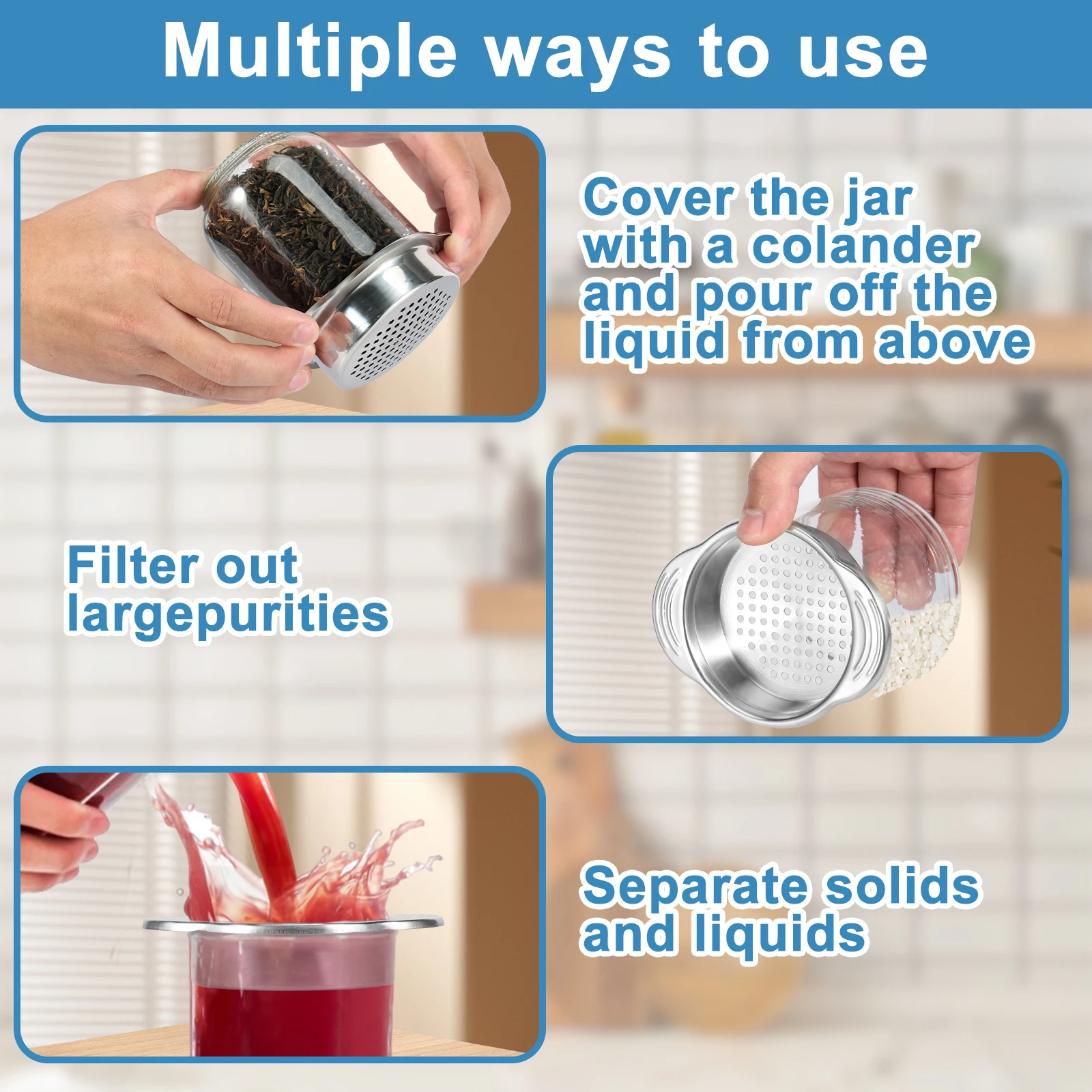 Multiple ways to use

Cover the jar with a colander and pour off the liquid from above

Filter out largepurities

Separate solids and liquids