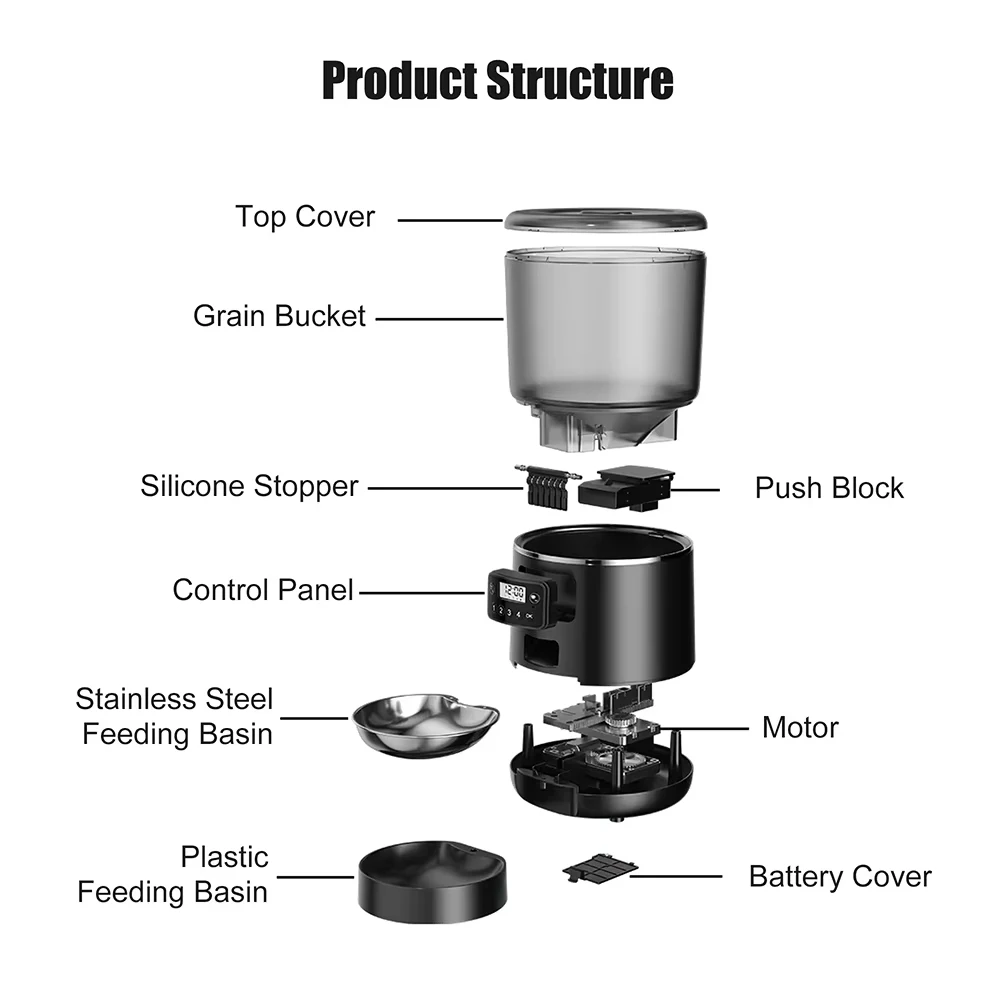 Product Structure

Top Cover

Grain Bucket

Silicone Stopper

Push Block

Control Panel

12:00

1 2 3 4 OK

Stainless Steel Feeding Basin

Motor

Plastic Feeding Basin

Battery Cover