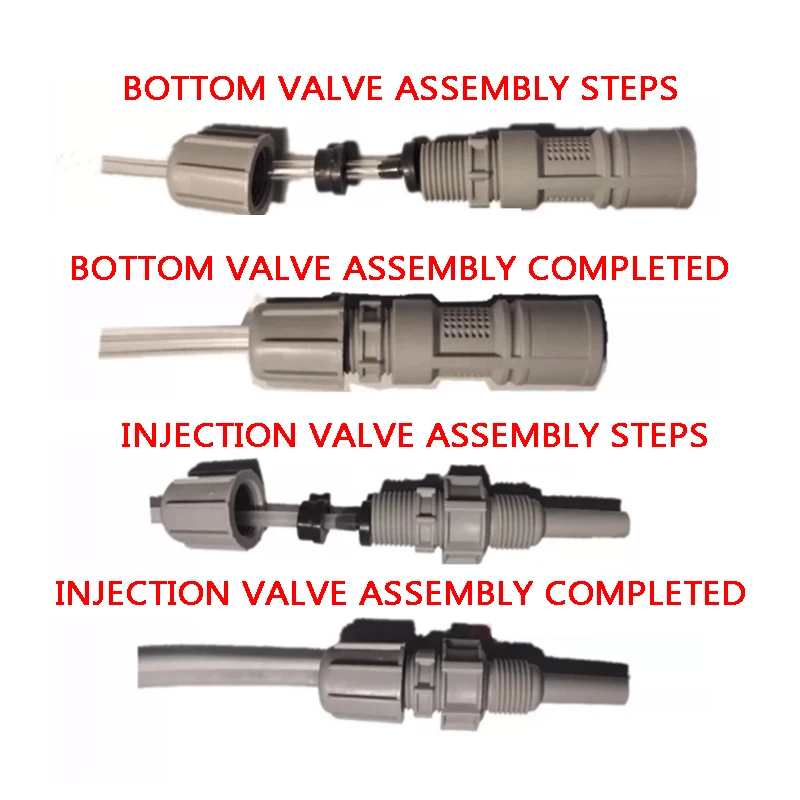 BOTTOM VALVE ASSEMBLY STEPS

BOTTOM VALVE ASSEMBLY COMPLETED

INJECTION VALVE ASSEMBLY STEPS

INJECTION VALVE ASSEMBLY COMPLETED