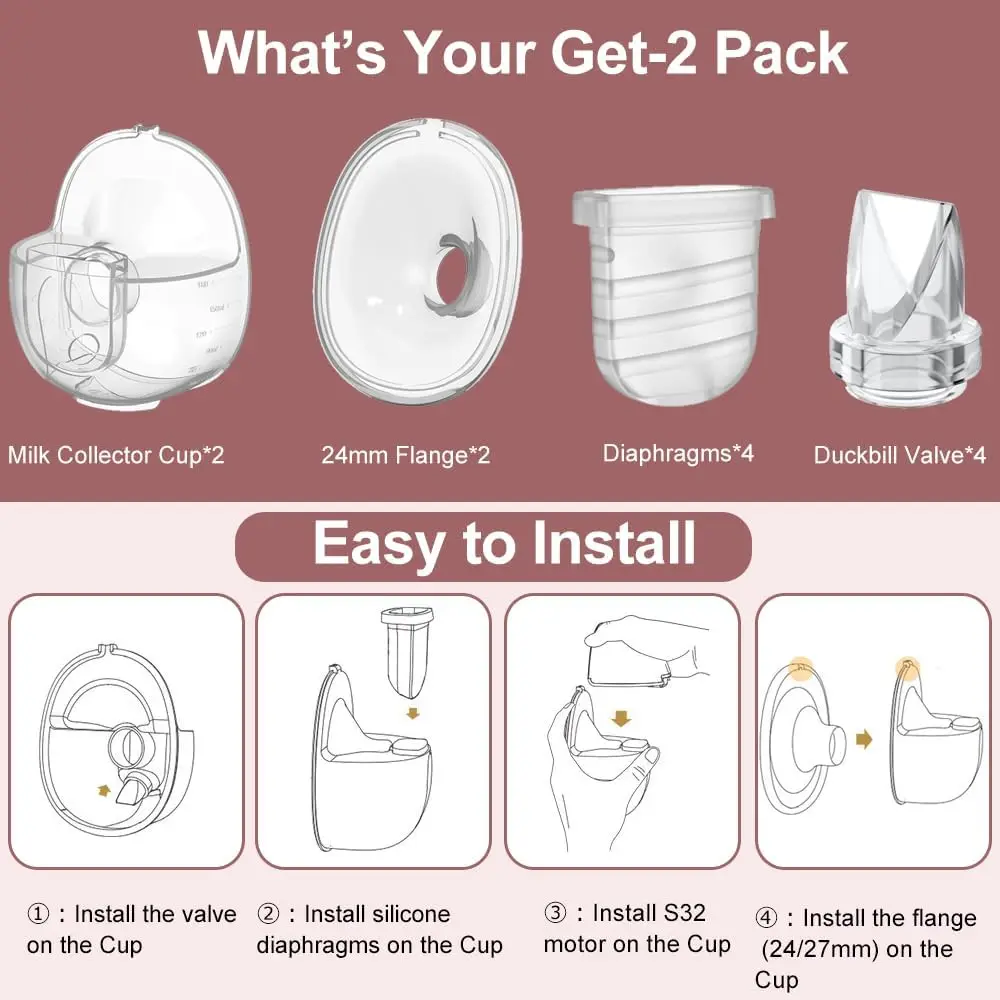 What's Your Get-2 Pack

Milk Collector Cup*2

24mm Flange*2

Diaphragms*4

Duckbill Valve*4

Easy to Install

①：Install the valve on the Cup

②：Install silicone diaphragms on the Cup

③：Install S32 motor on the Cup

④：Install the flange (24/27mm) on the Cup