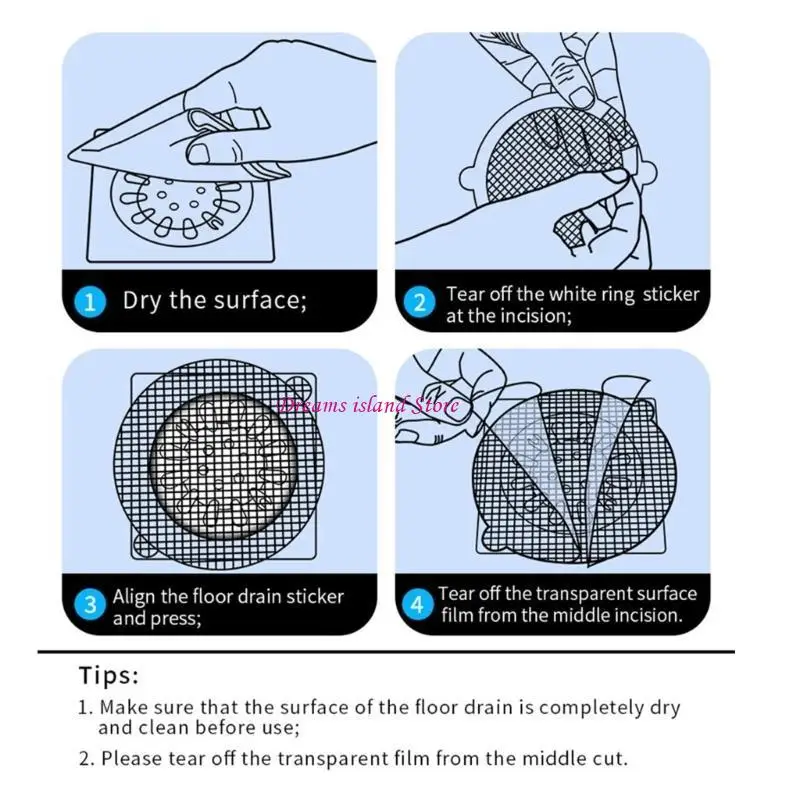 1 Dry the surface;

2 Tear off the white ring sticker at the incision;

Dreams island Store

3 Align the floor drain sticker and press;

4 Tear off the transparent surface film from the middle incision.

Tips:

1. Make sure that the surface of the floor drain is completely dry and clean before use;

2. Please tear off the transparent film from the middle cut.