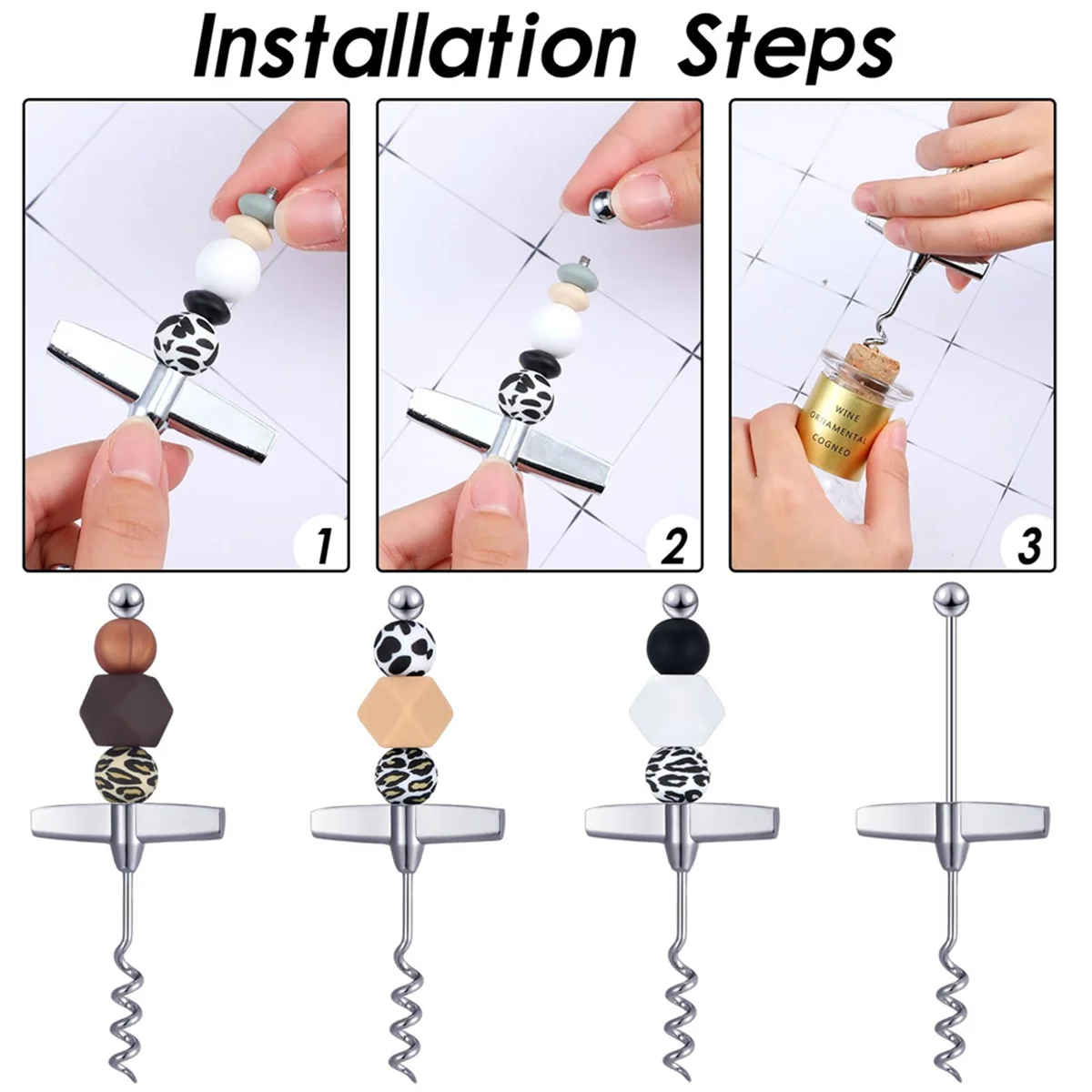 Installation Steps

1

2

WINE ORNAMENTAL COGNEO

3