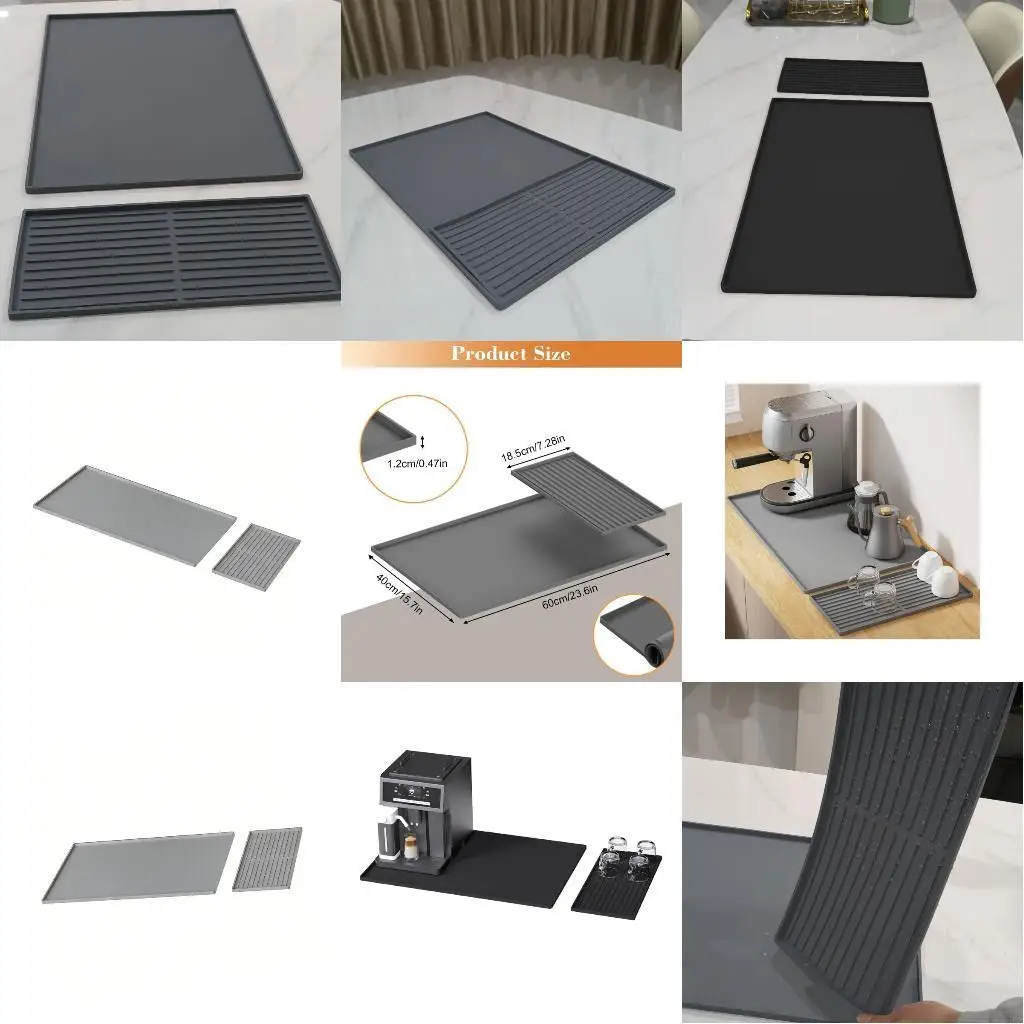 Product Size

1.2cm/0.47in

18.5cm/7.28in

40cm/15.7in

60cm/23.6in