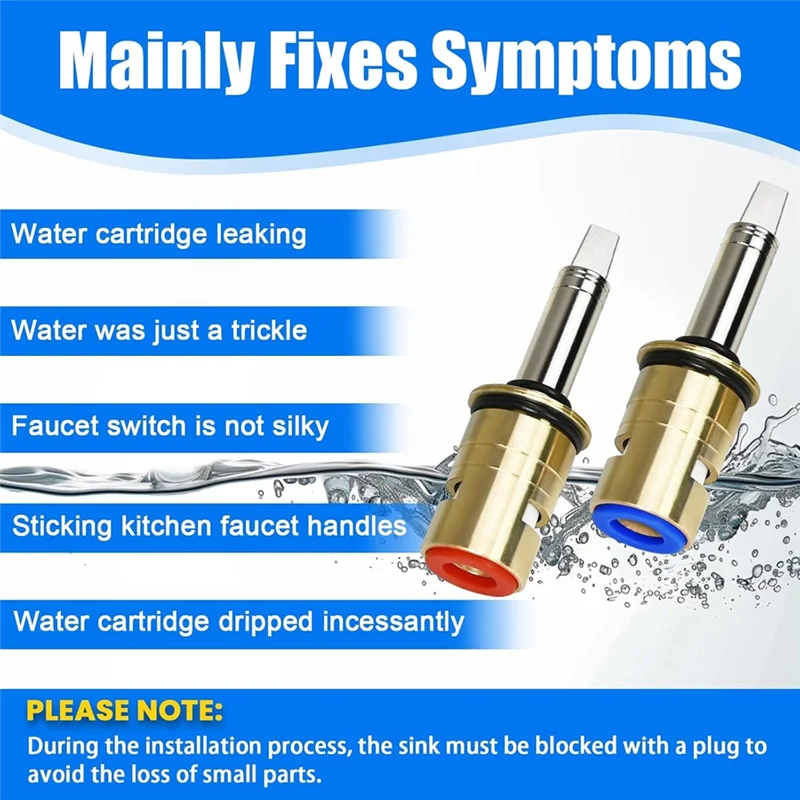 Mainly Fixes Symptoms

Water cartridge leaking

Water was just a trickle

Faucet switch is not silky

Sticking kitchen faucet handles

Water cartridge dripped incessantly

PLEASE NOTE:

During the installation process, the sink must be blocked with a plug to avoid the loss of small parts.