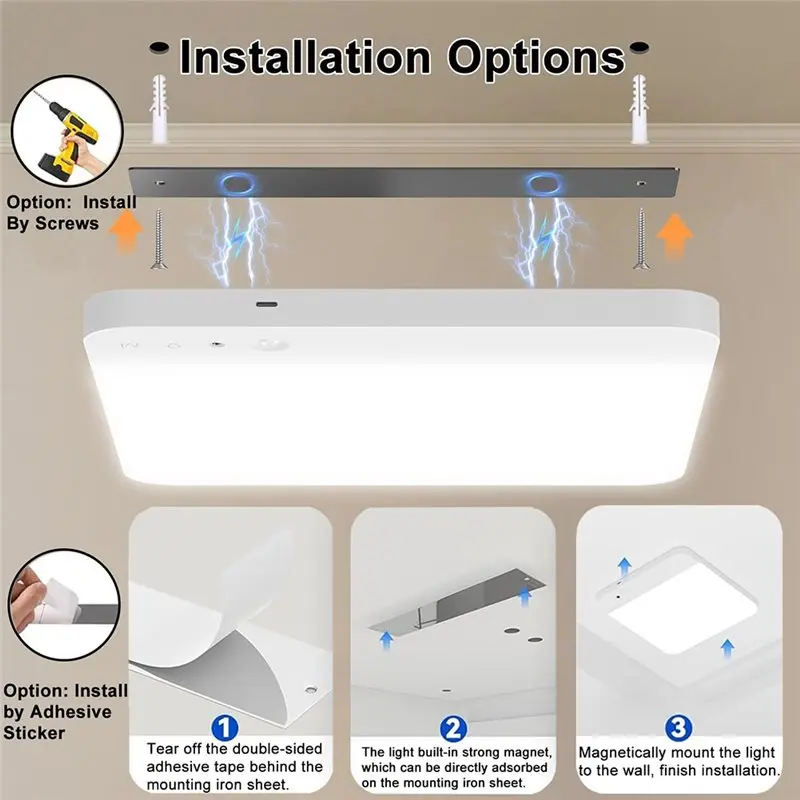 Installation Options

Option: Install By Screws

Option: Install by Adhesive Sticker

1
Tear off the double-sided adhesive tape behind the mounting iron sheet.

2
The light built-in strong magnet, which can be directly adsorbed on the mounting iron sheet.

3
Magnetically mount the light to the wall, finish installation.