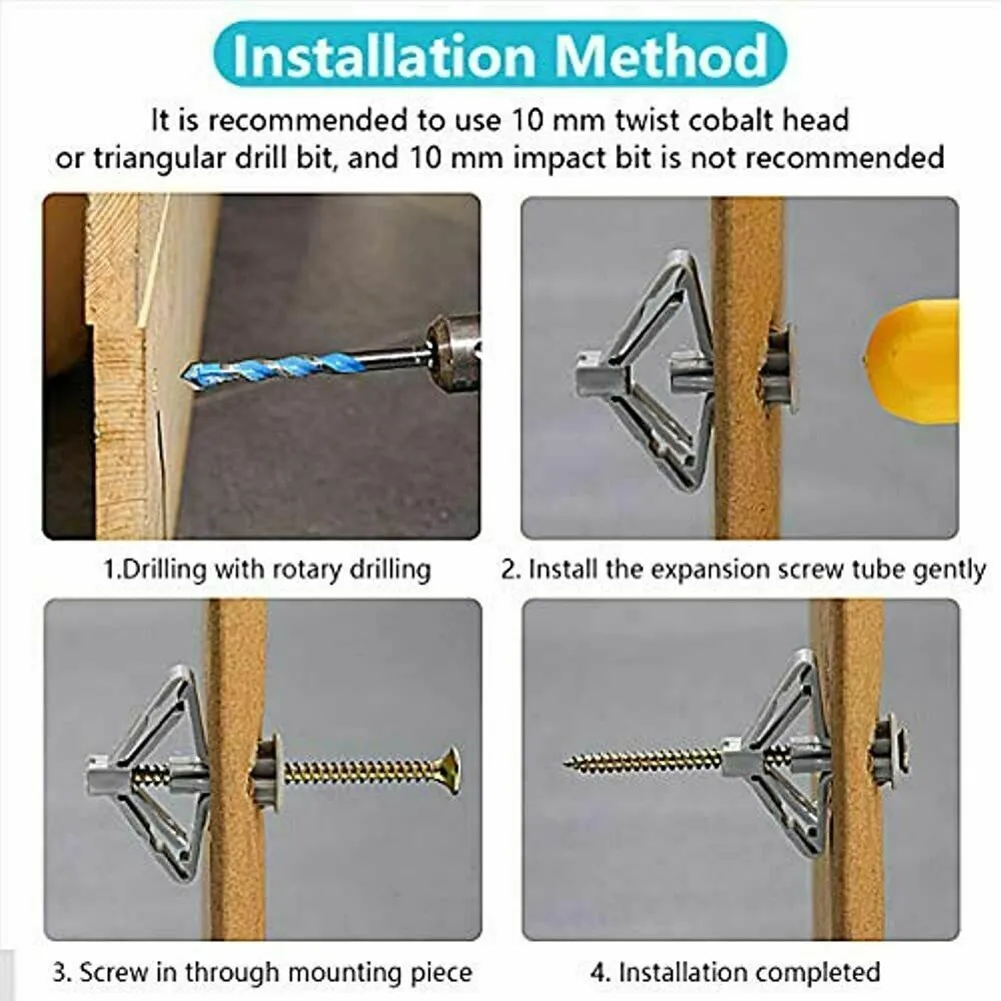 Installation Method

It is recommended to use 10 mm twist cobalt head or triangular drill bit, and 10 mm impact bit is not recommended

1.Drilling with rotary drilling

2. Install the expansion screw tube gently

3. Screw in through mounting piece

4. Installation completed