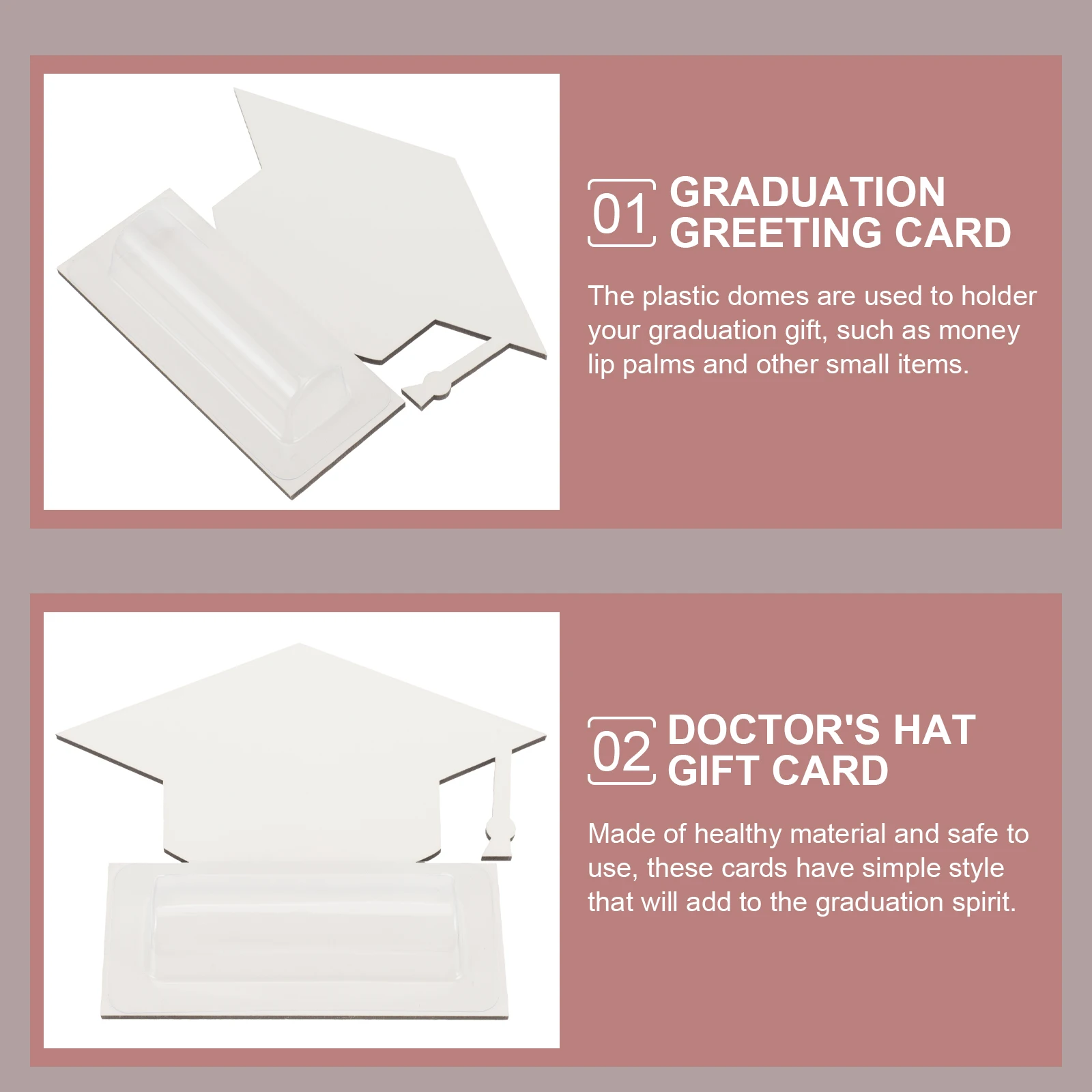 01 GRADUATION GREETING CARD

The plastic domes are used to holder your graduation gift, such as money lip palms and other small items.

02 DOCTOR'S HAT GIFT CARD

Made of healthy material and safe to use, these cards have simple style that will add to the graduation spirit.