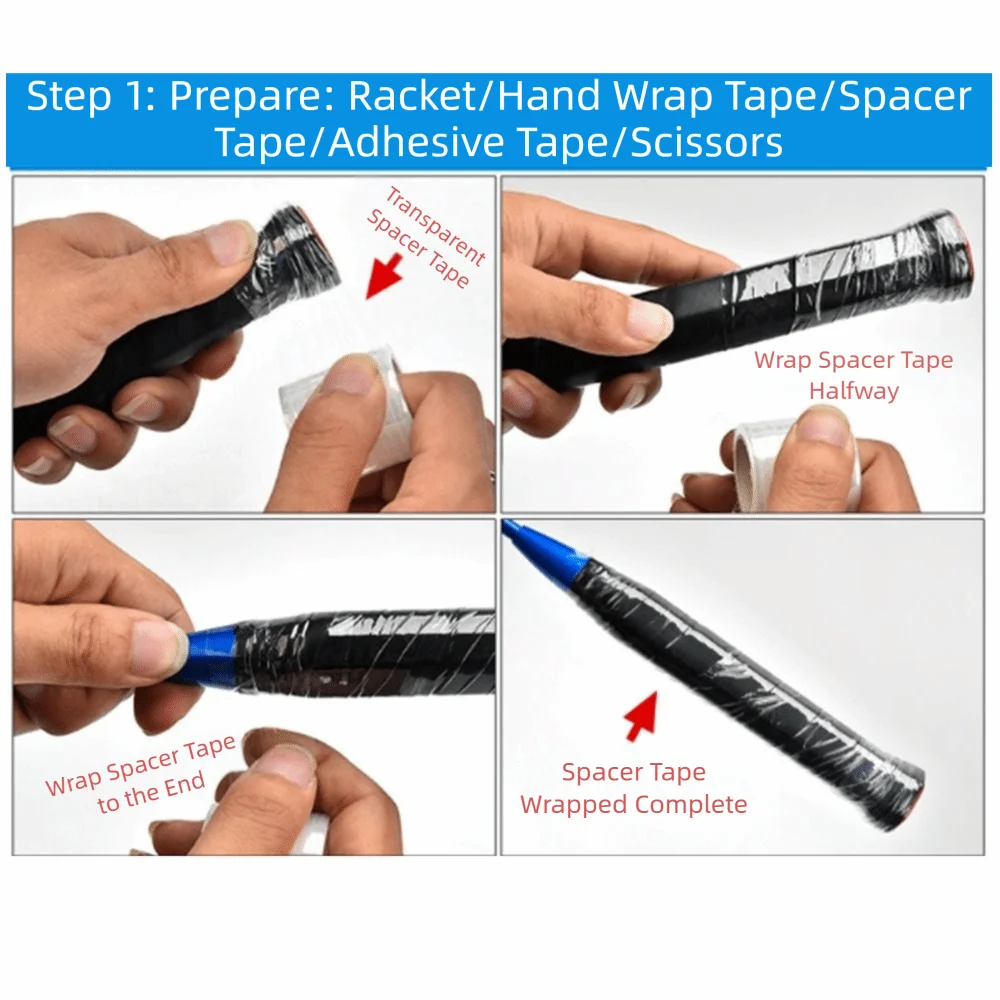 Step 1: Prepare: Racket/Hand Wrap Tape/Spacer Tape/Adhesive Tape/Scissors

Transparent Spacer Tape

Wrap Spacer Tape Halfway

Wrap Spacer Tape to the End

Spacer Tape Wrapped Complete