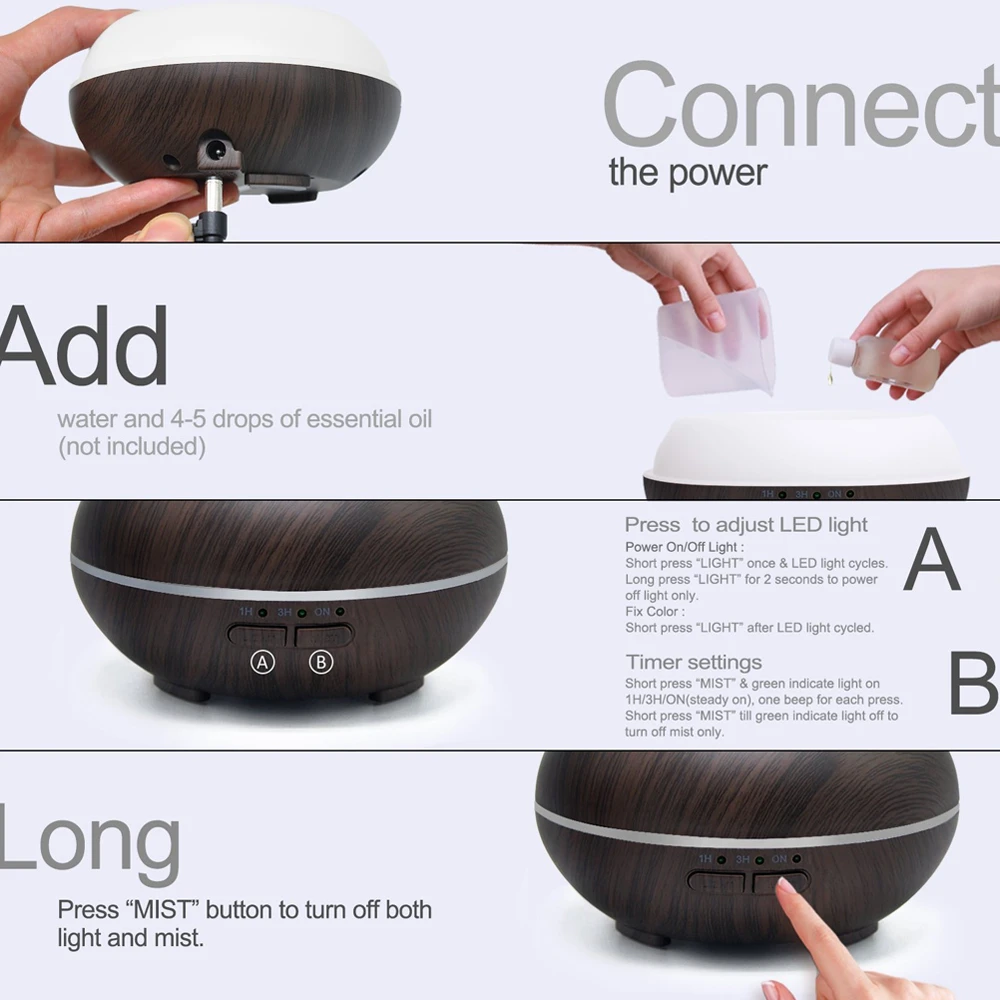 Connect
the power

Add
water and 4-5 drops of essential oil (not included)

1H 3H ON

1H 3H ON
A B

Press to adjust LED light
Power On/Off Light :
Short press "LIGHT" once & LED light cycles.
Long press "LIGHT" for 2 seconds to power off light only.
Fix Color :
Short press "LIGHT" after LED light cycled.

A

Timer settings
Short press "MIST" & green indicate light on 1H/3H/ON(steady on), one beep for each press.
Short press "MIST" till green indicate light off to turn off mist only.

B

Long
Press "MIST" button to turn off both light and mist.

1H 3H ON