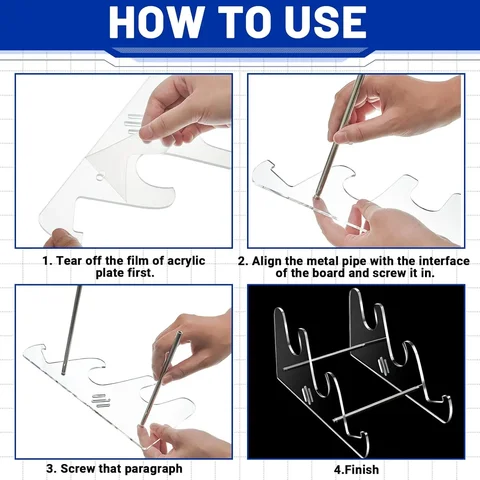 HOW TO USE

1. Tear off the film of acrylic plate first.

2. Align the metal pipe with the interface of the board and screw it in.

3. Screw that paragraph

4.Finish