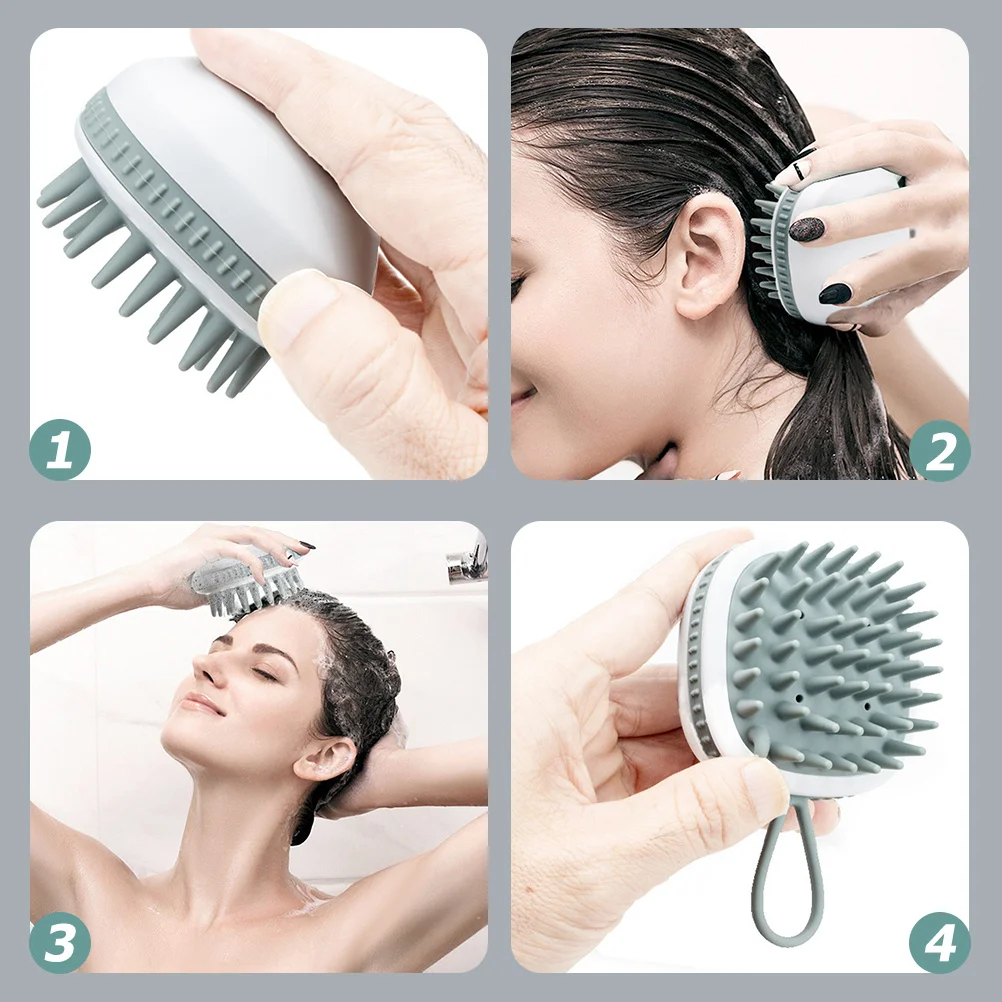 1

2

3

4