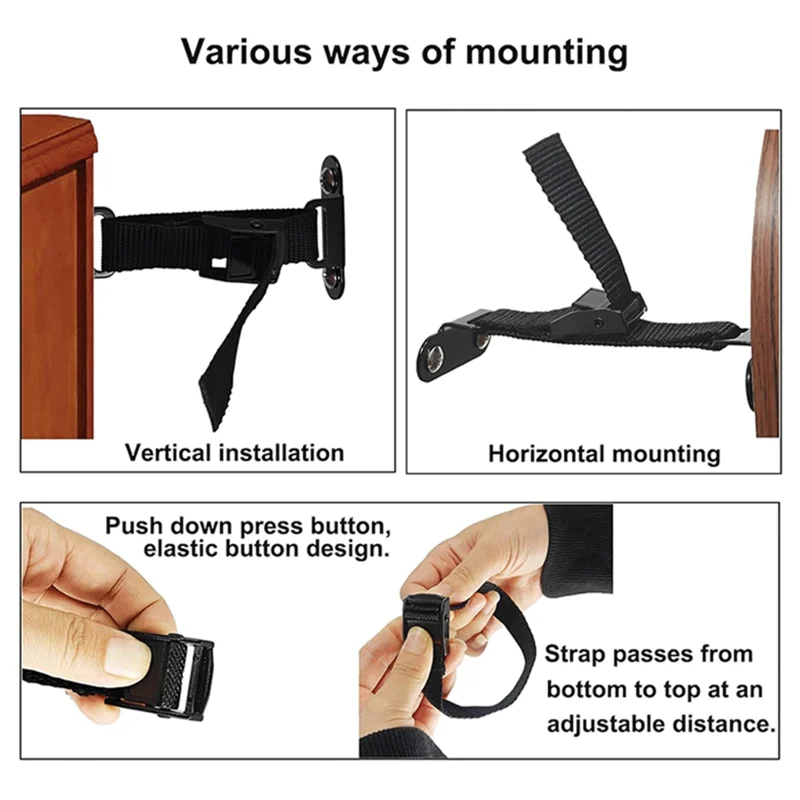 Various ways of mounting

Vertical installation

Horizontal mounting

Push down press button, elastic button design.

Strap passes from bottom to top at an adjustable distance.