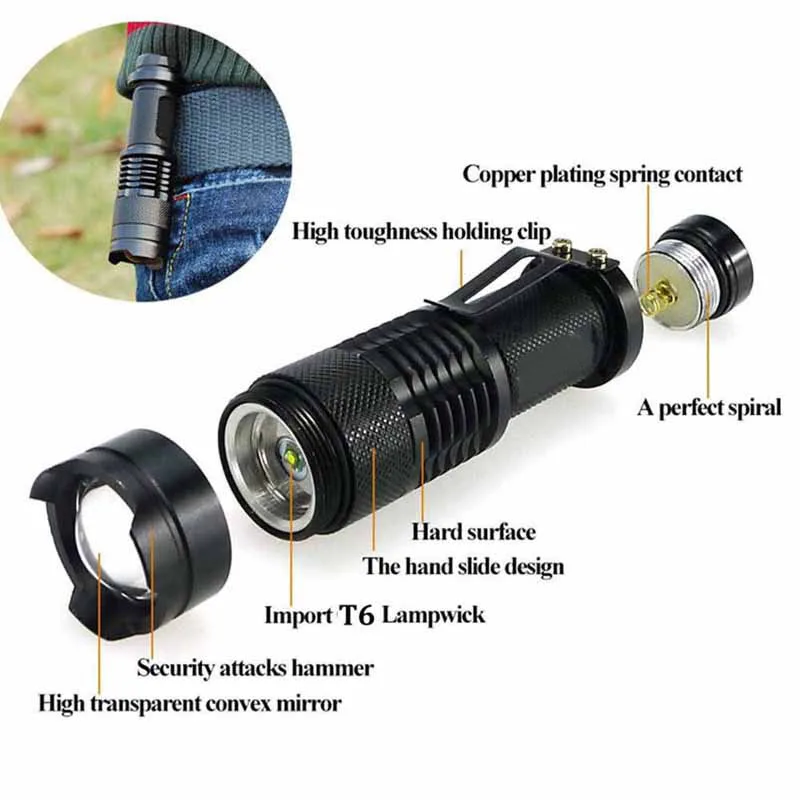 Copper plating spring contact

High toughness holding clip

A perfect spiral

Hard surface

The hand slide design

Import T6 Lampwick

Security attacks hammer

High transparent convex mirror