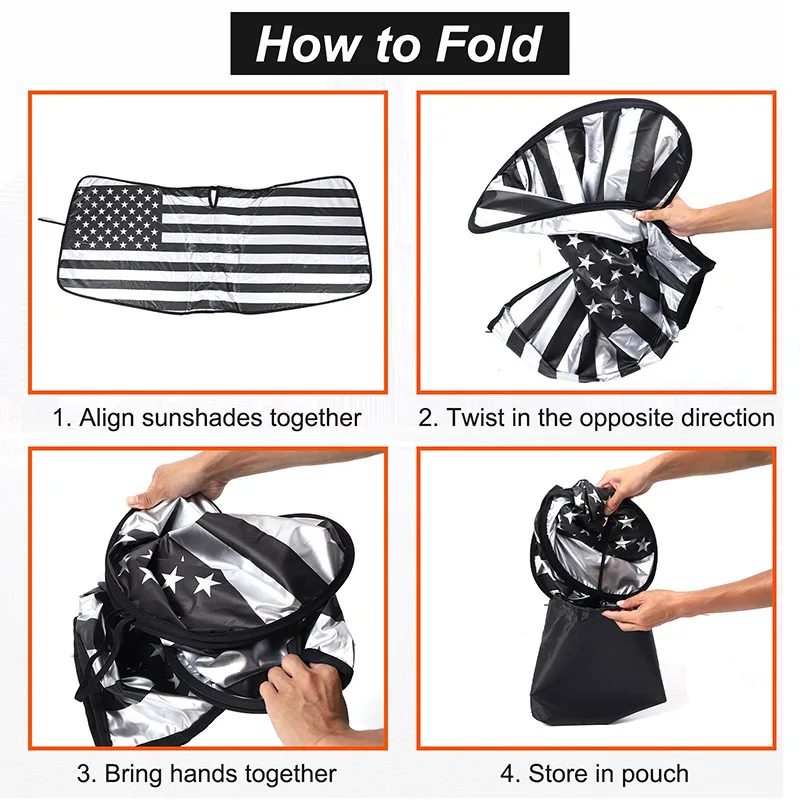 How to Fold

1. Align sunshades together

2. Twist in the opposite direction

3. Bring hands together

4. Store in pouch