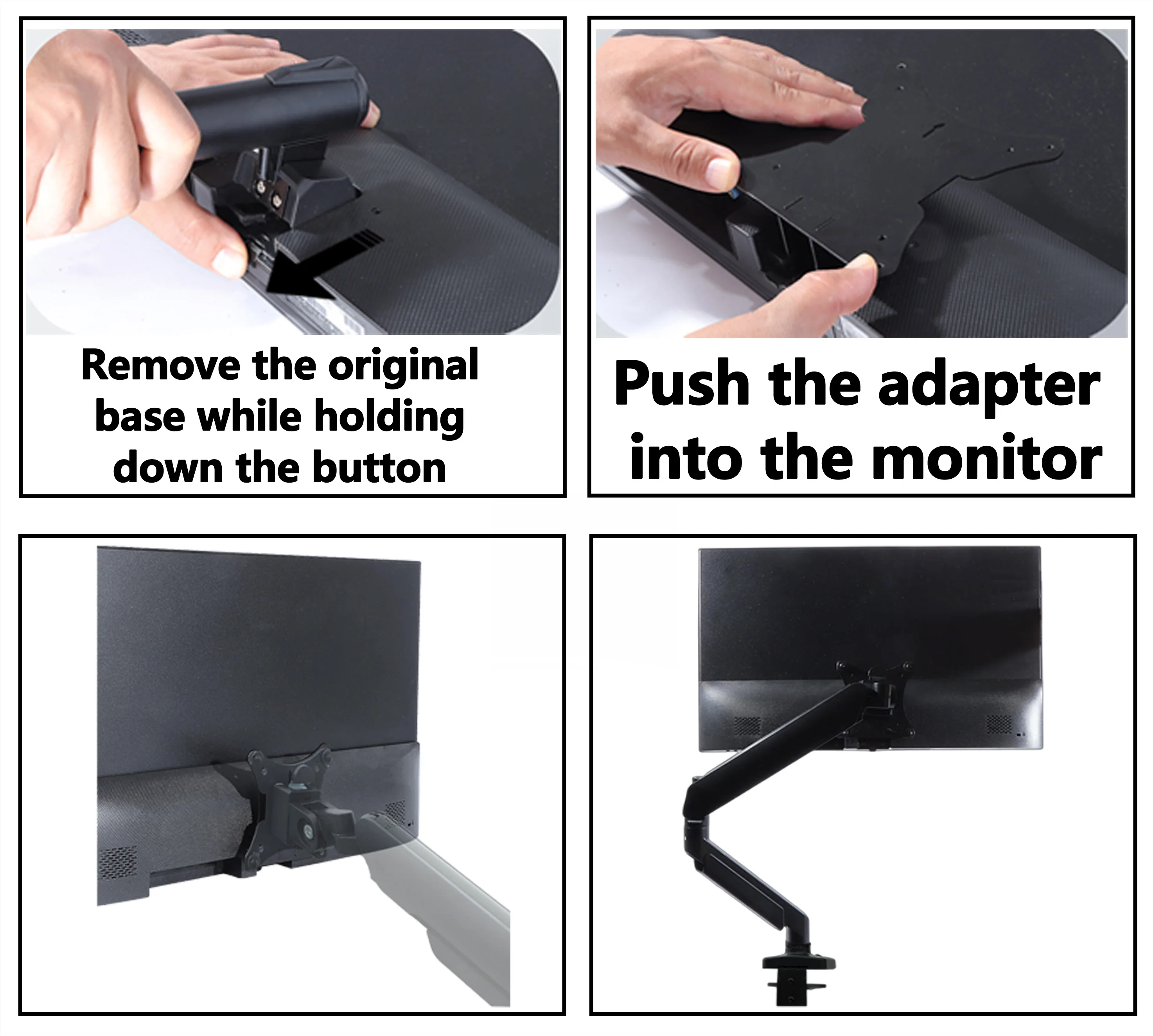 Remove the original base while holding down the button

Push the adapter into the monitor