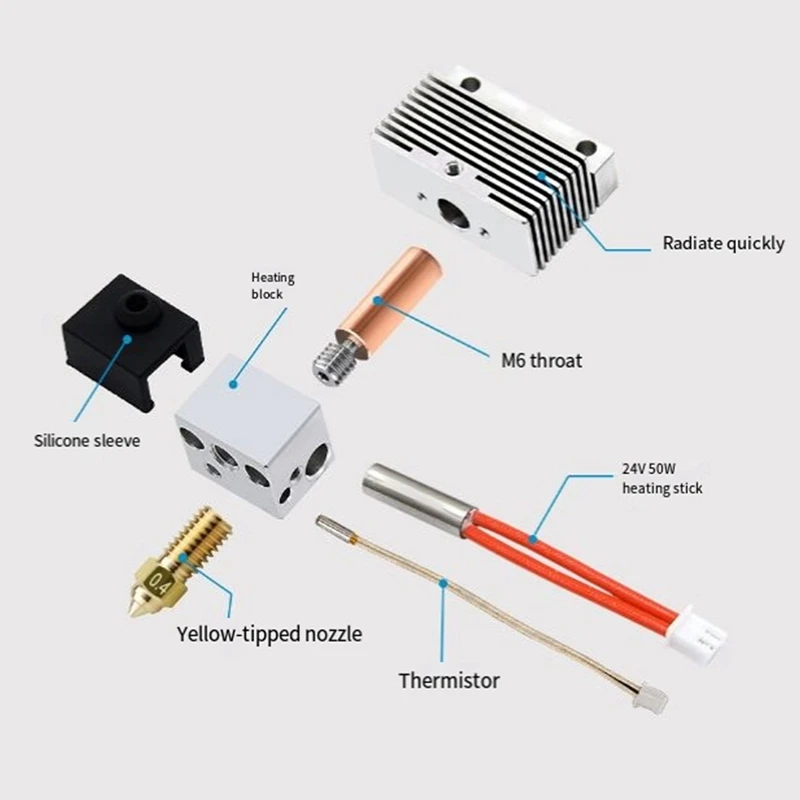 Radiate quickly

Heating block

M6 throat

Silicone sleeve

24V 50W heating stick

0.4

Yellow-tipped nozzle

Thermistor