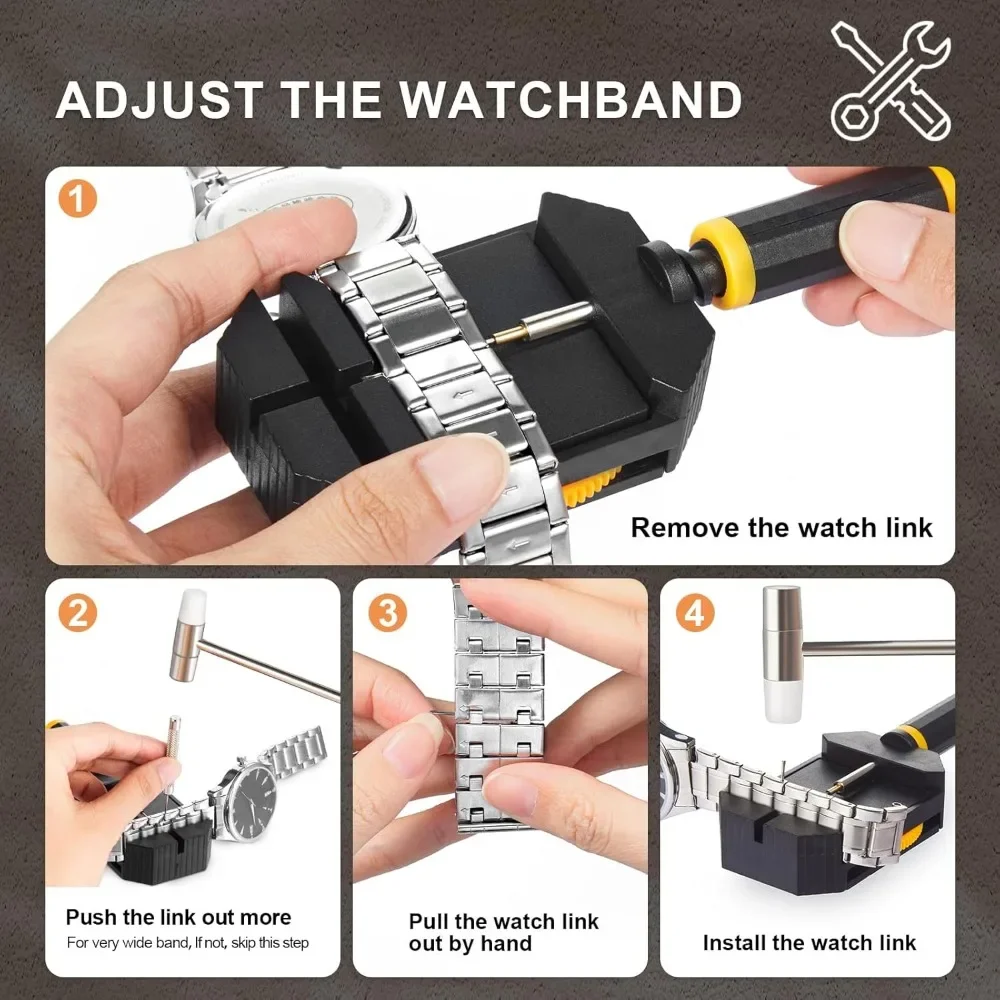 ADJUST THE WATCHBAND

1

Remove the watch link

2

Push the link out more

For very wide band, If not, skip this step

3

Pull the watch link out by hand

4

Install the watch link