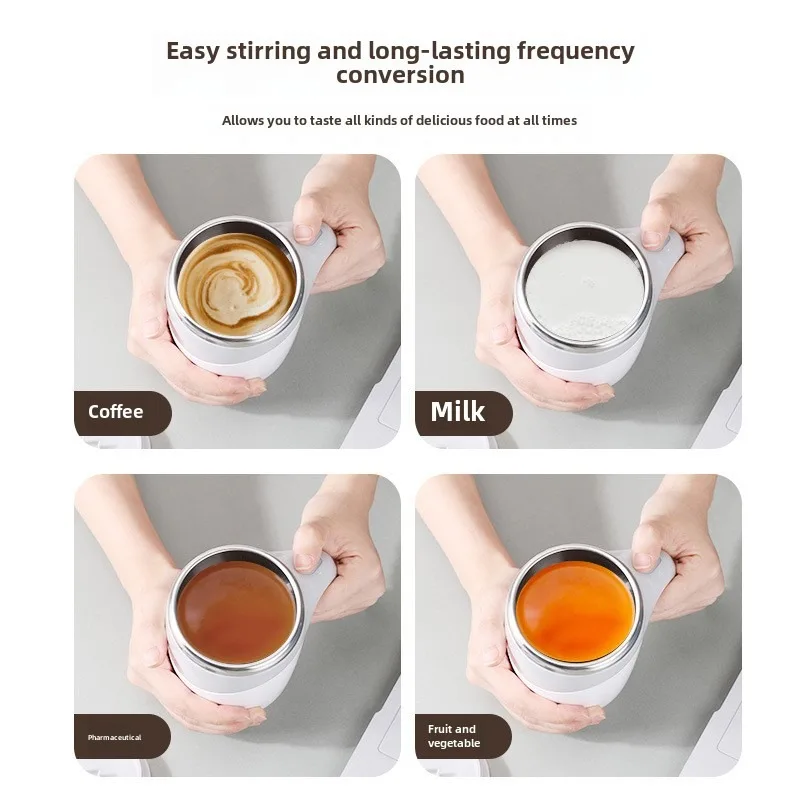 Easy stirring and long-lasting frequency conversion

Allows you to taste all kinds of delicious food at all times

Coffee

Milk

Pharmaceutical

Fruit and vegetable