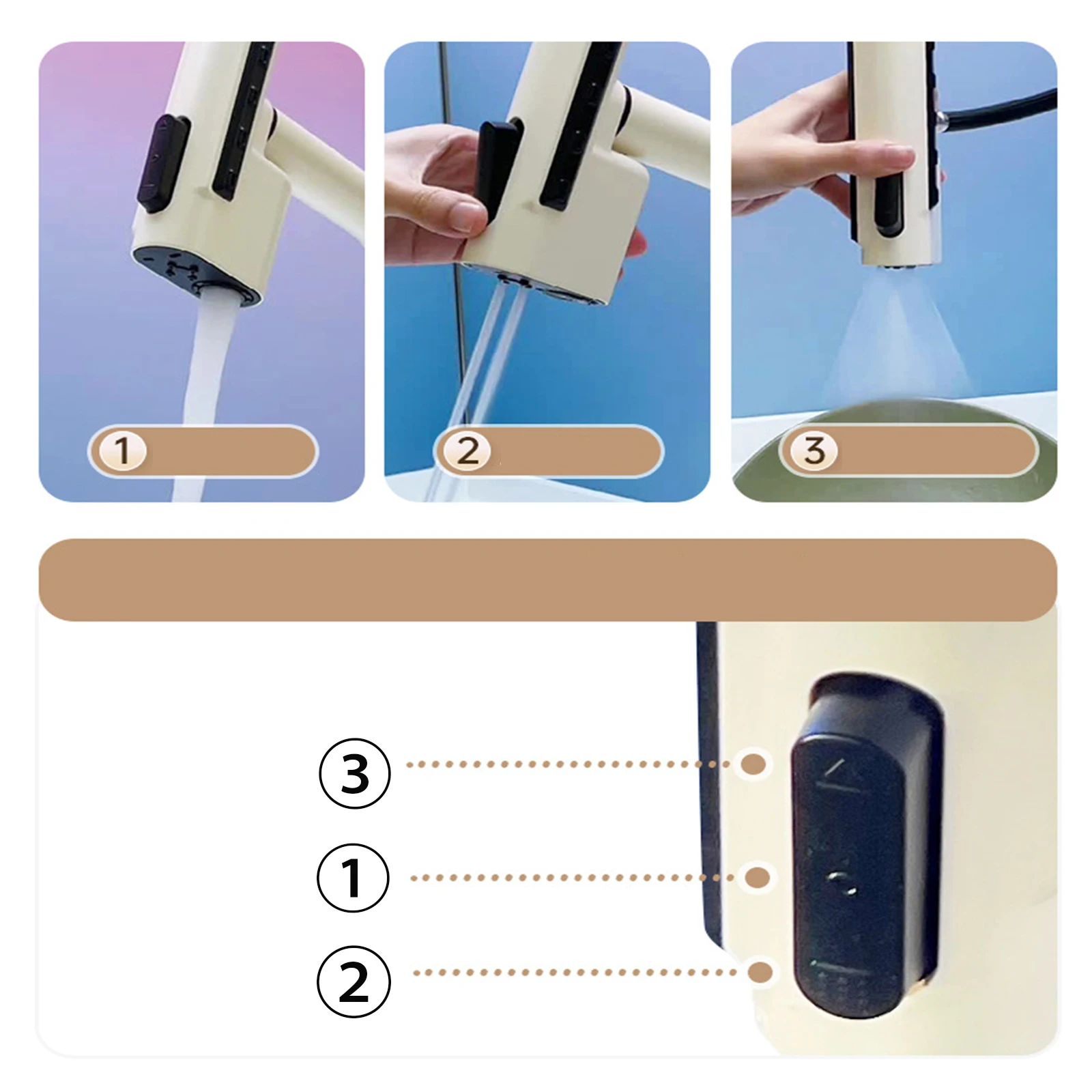 1

2

3

3

1

2