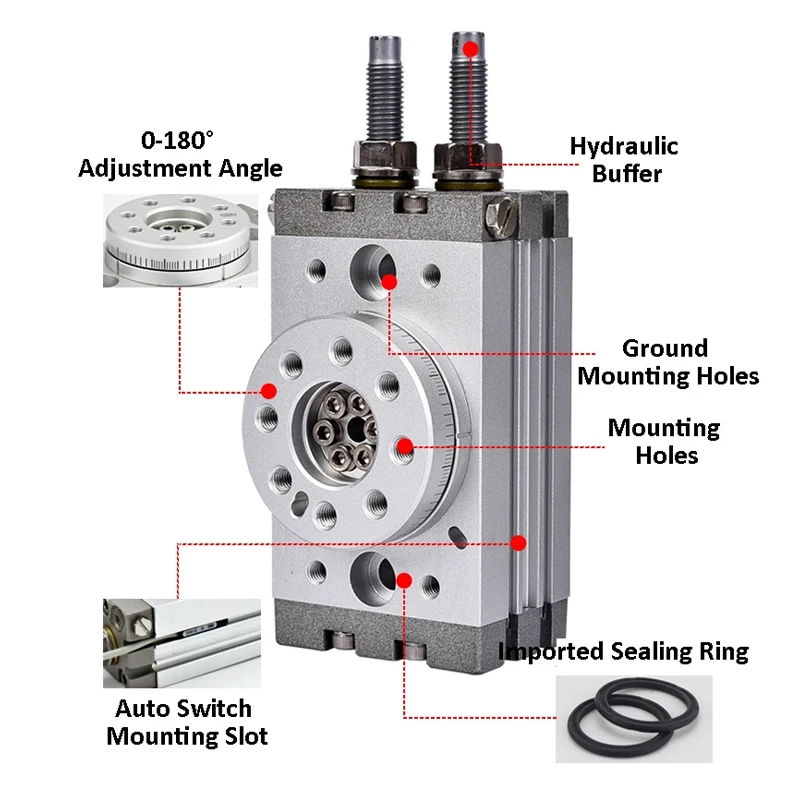 0-180°
Adjustment Angle

Hydraulic
Buffer

Ground
Mounting Holes

Mounting
Holes

Imported Sealing Ring

Auto Switch
Mounting Slot