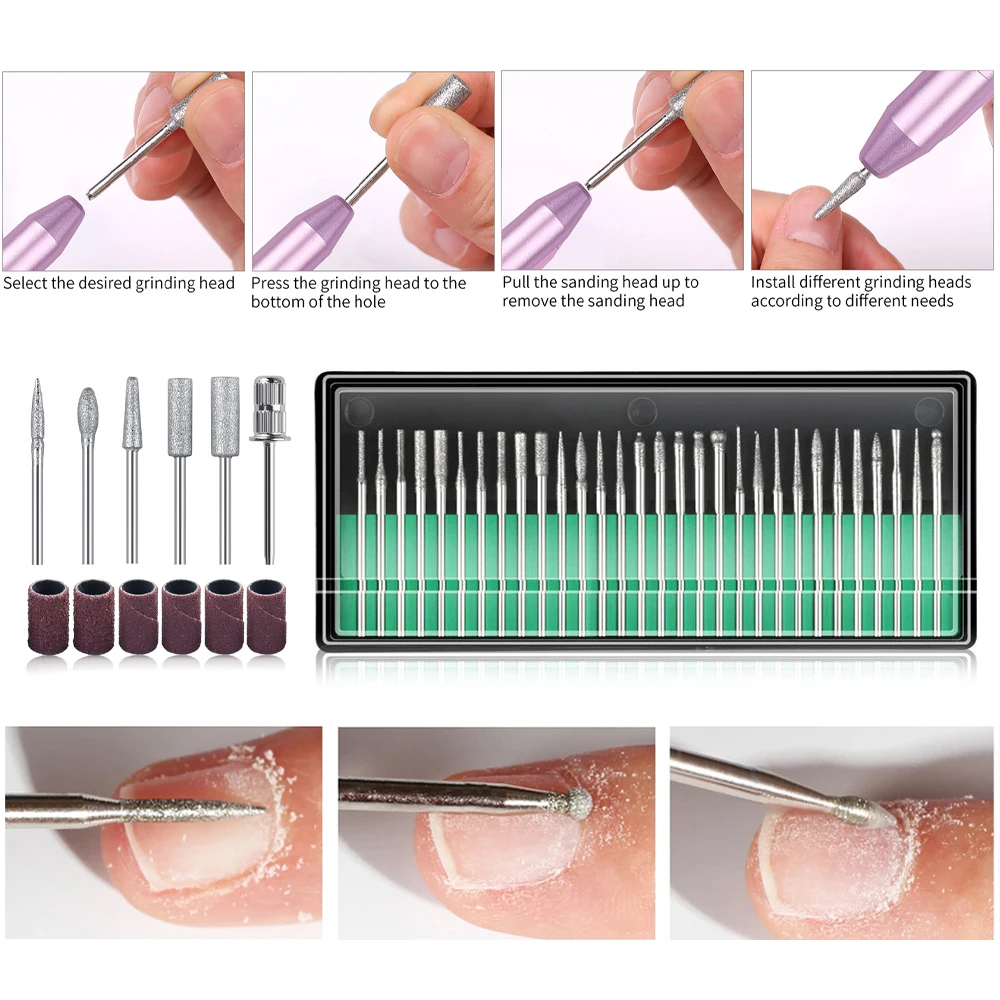 Select the desired grinding head

Press the grinding head to the bottom of the hole

Pull the sanding head up to remove the sanding head

Install different grinding heads according to different needs