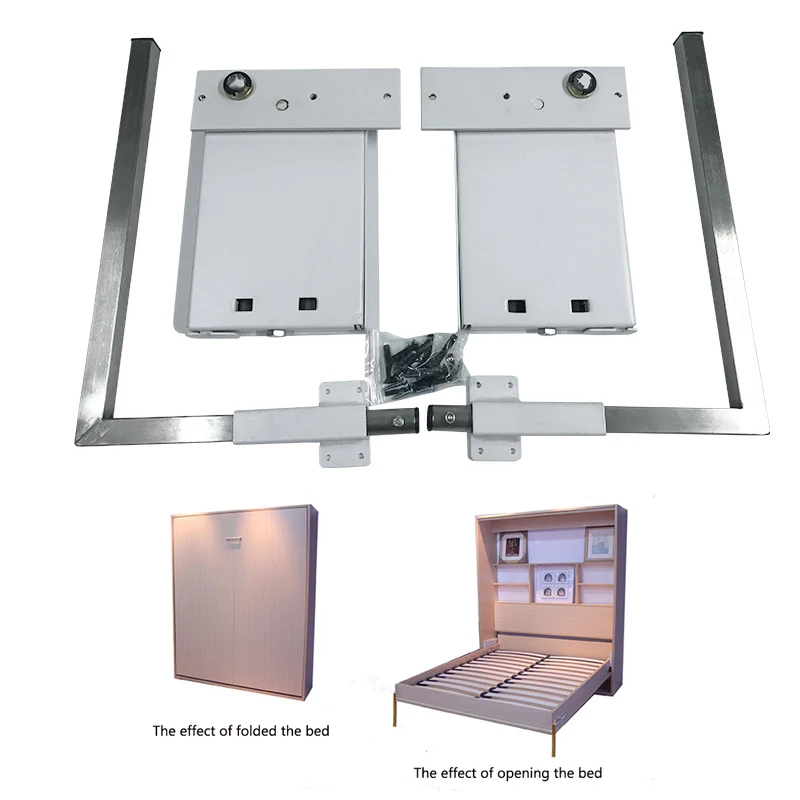 The effect of folded the bed

The effect of opening the bed