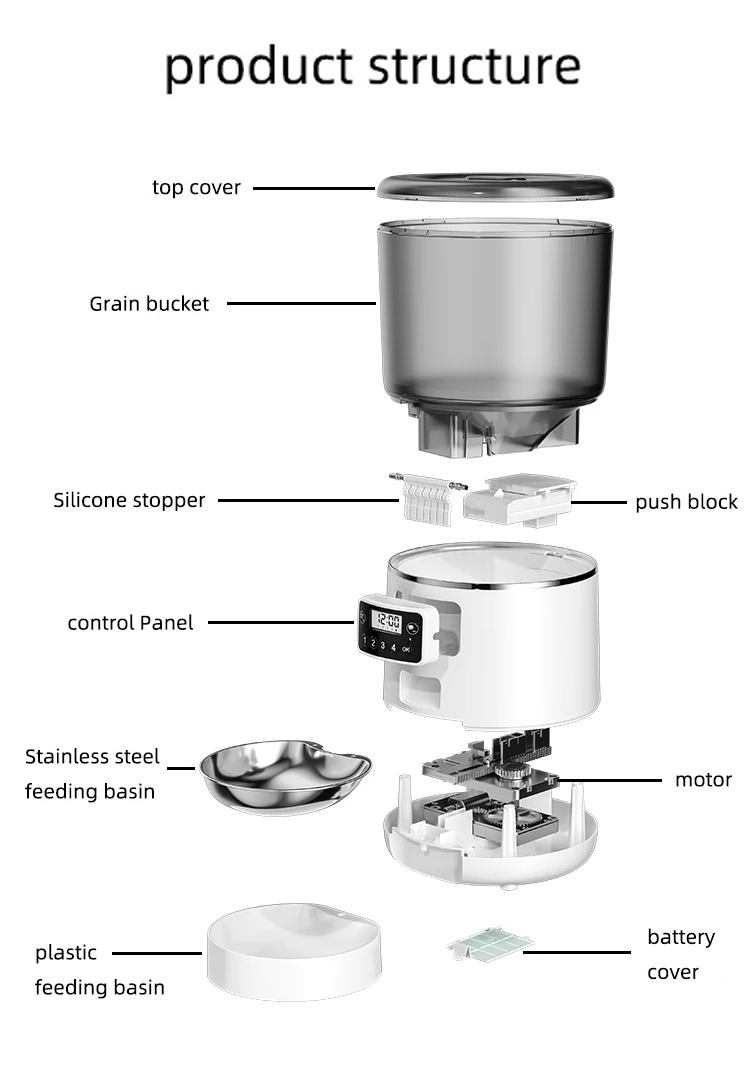 product structure

top cover

Grain bucket

Silicone stopper

push block

control Panel

12:00

1 2 3 4 OK

Stainless steel feeding basin

motor

plastic feeding basin

battery cover