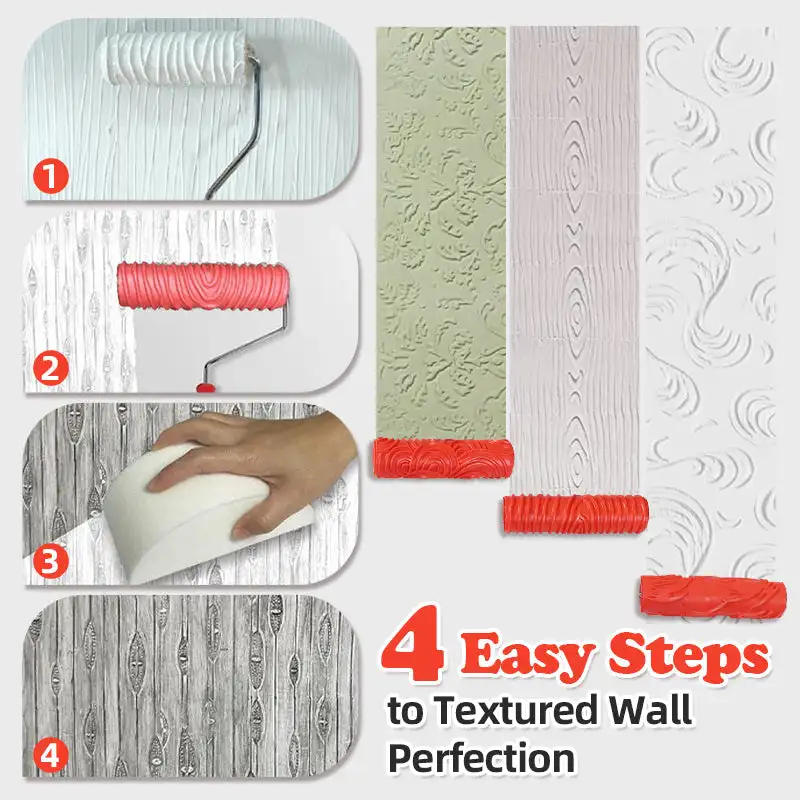 1

2

3

4

4 Easy Steps to Textured Wall Perfection