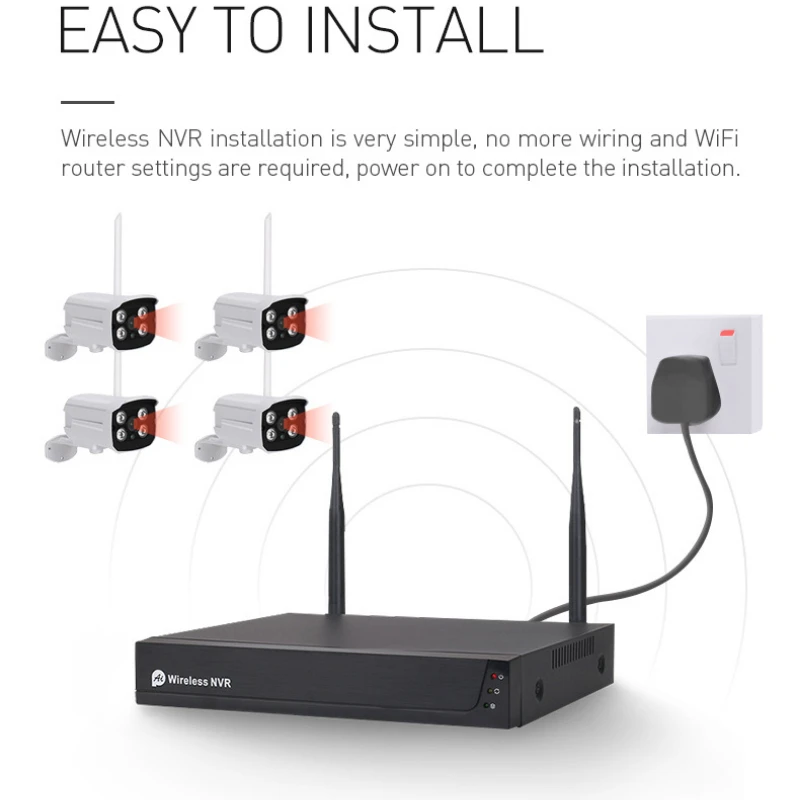 EASY TO INSTALL

Wireless NVR installation is very simple, no more wiring and WiFi router settings are required, power on to complete the installation.

Wireless NVR