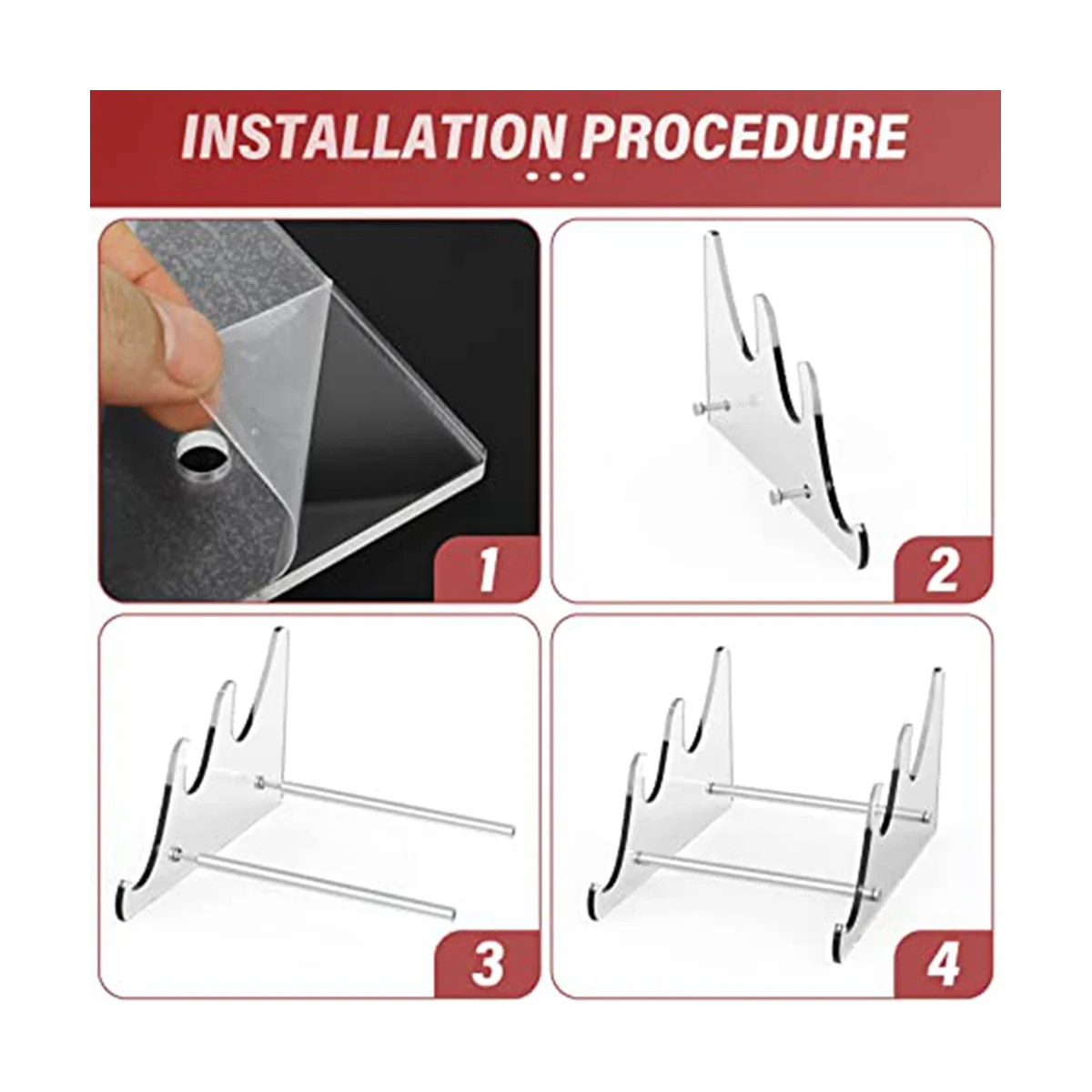 INSTALLATION PROCEDURE

1

2

3

4