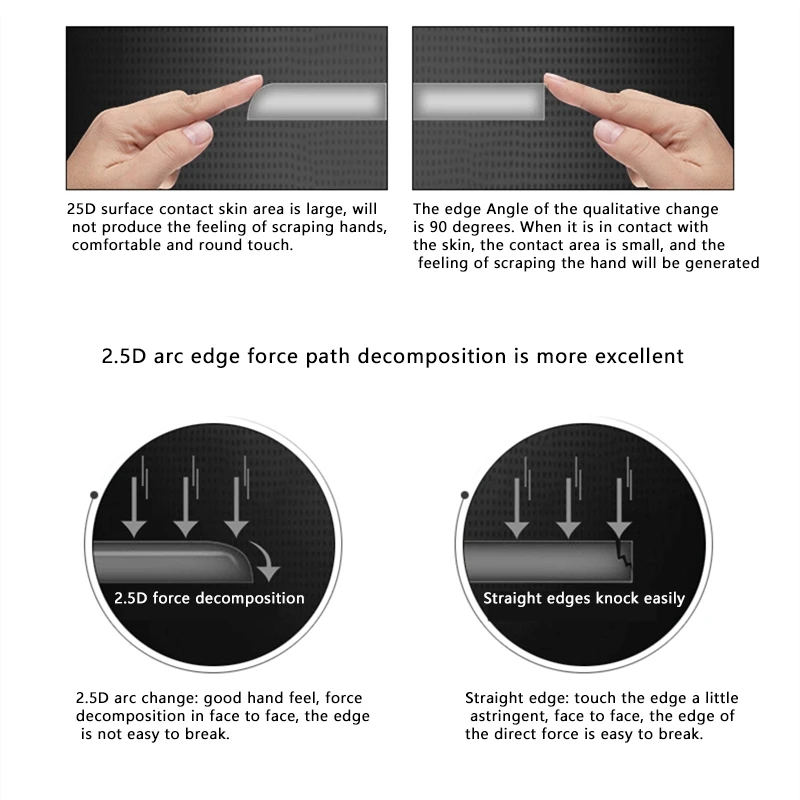 25D surface contact skin area is large, will not produce the feeling of scraping hands, comfortable and round touch.

The edge Angle of the qualitative change is 90 degrees. When it is in contact with the skin, the contact area is small, and the feeling of scraping the hand will be generated

2.5D arc edge force path decomposition is more excellent

2.5D force decomposition

Straight edges knock easily

2.5D arc change: good hand feel, force decomposition in face to face, the edge is not easy to break.

Straight edge: touch the edge a little astringent, face to face, the edge of the direct force is easy to break.