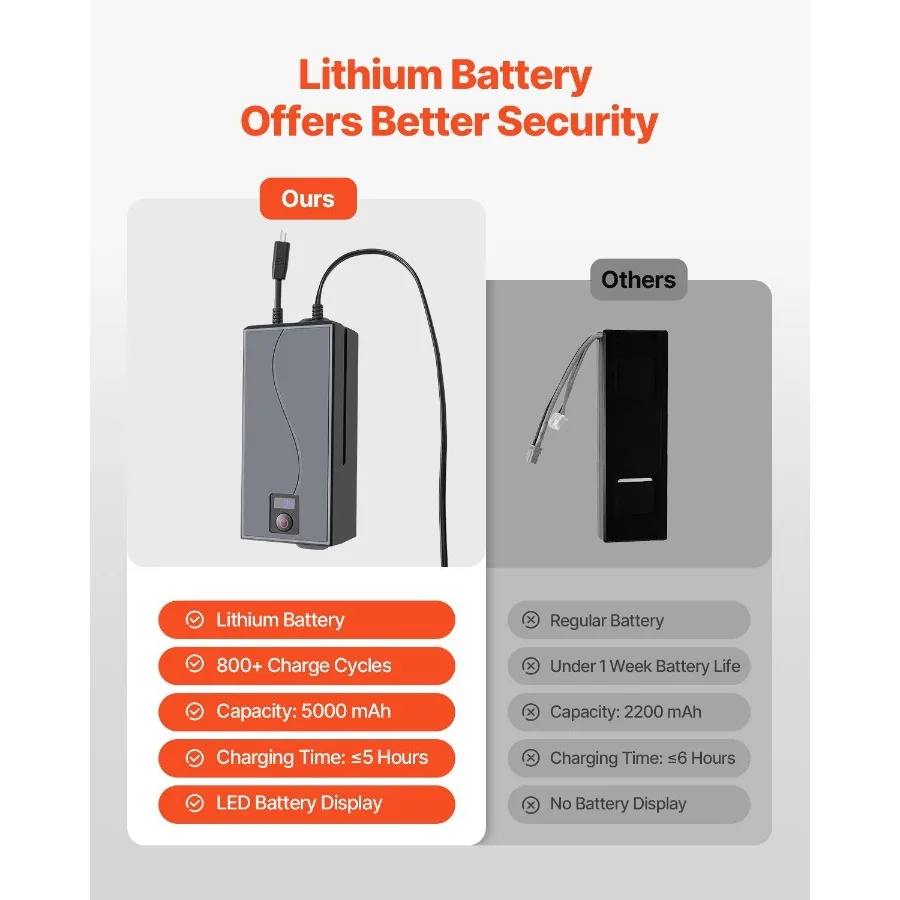 Lithium Battery
Offers Better Security

Ours

Lithium Battery

800+ Charge Cycles

Capacity: 5000 mAh

Charging Time: ≤5 Hours

LED Battery Display

Others

Regular Battery

Under 1 Week Battery Life

Capacity: 2200 mAh

Charging Time: ≤6 Hours

No Battery Display