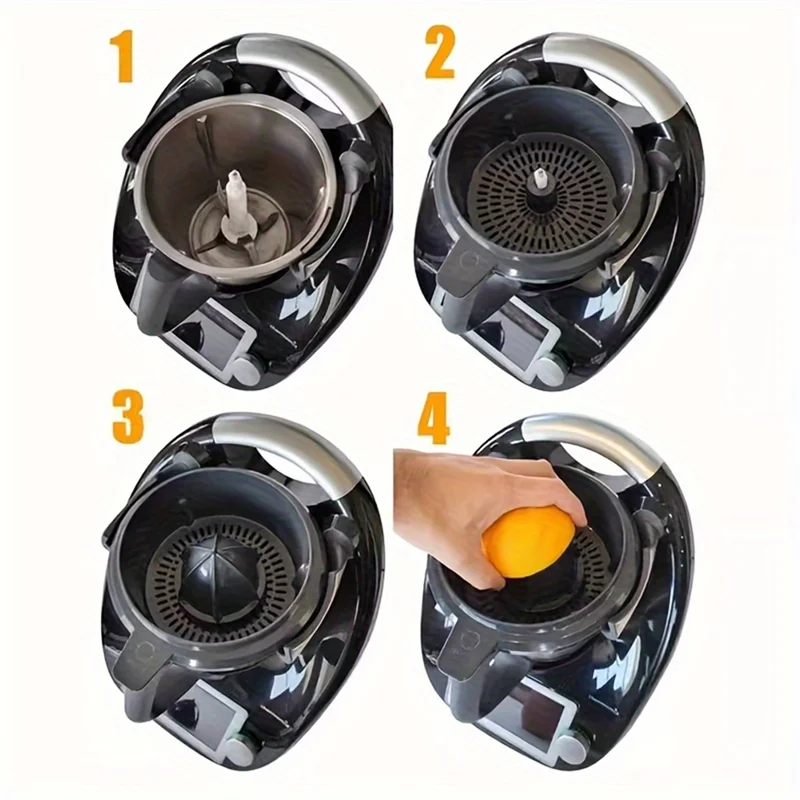 1

2

3

4