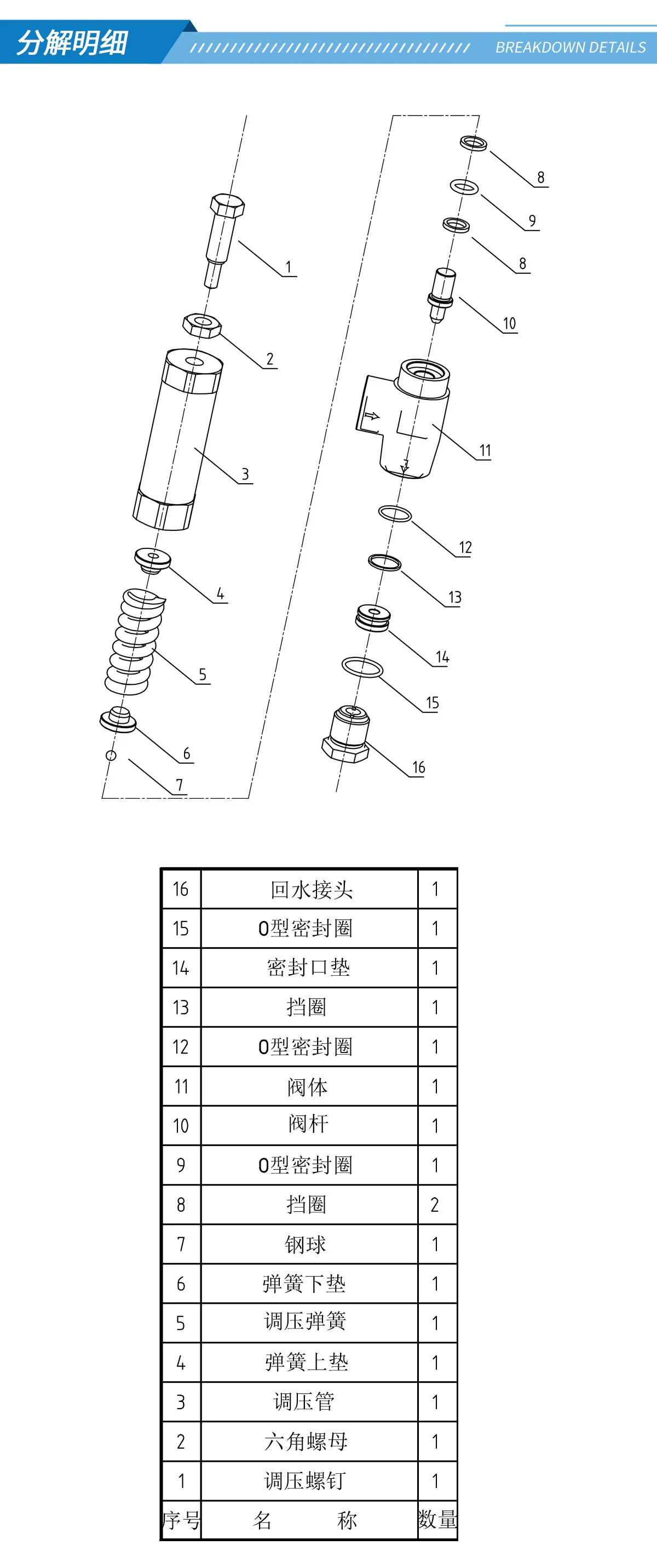 分解明细

BREAKDOWN DETAILS

1
2
3
4
5
6
7
8
9
8
10
11
12
13
14
15
16

| 16 | 回水接头 | 1 |
|---|---|---|
| 15 | O型密封圈 | 1 |
| 14 | 密封口垫 | 1 |
| 13 | 挡圈 | 1 |
| 12 | O型密封圈 | 1 |
| 11 | 阀体 | 1 |
| 10 | 阀杆 | 1 |
| 9 | O型密封圈 | 1 |
| 8 | 挡圈 | 2 |
| 7 | 钢球 | 1 |
| 6 | 弹簧下垫 | 1 |
| 5 | 调压弹簧 | 1 |
| 4 | 弹簧上垫 | 1 |
| 3 | 调压管 | 1 |
| 2 | 六角螺母 | 1 |
| 1 | 调压螺钉 | 1 |
| 序号 | 名　　称 | 数量 |