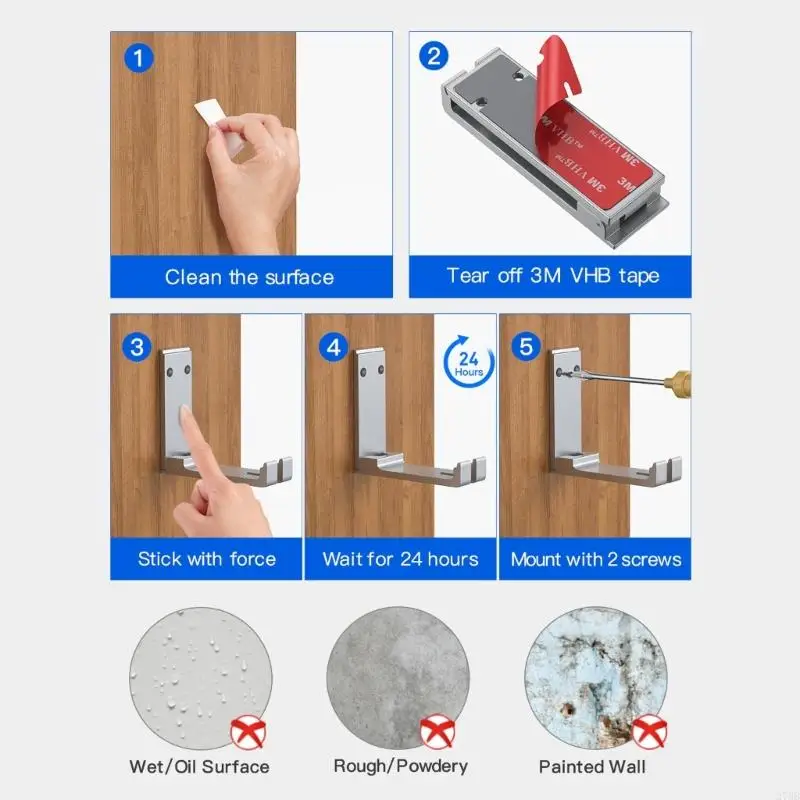 1
Clean the surface

2
3M VHB™
3M VHB™
3M
Tear off 3M VHB tape

3
Stick with force

4
24 Hours
Wait for 24 hours

5
Mount with 2 screws

Wet/Oil Surface

Rough/Powdery

Painted Wall