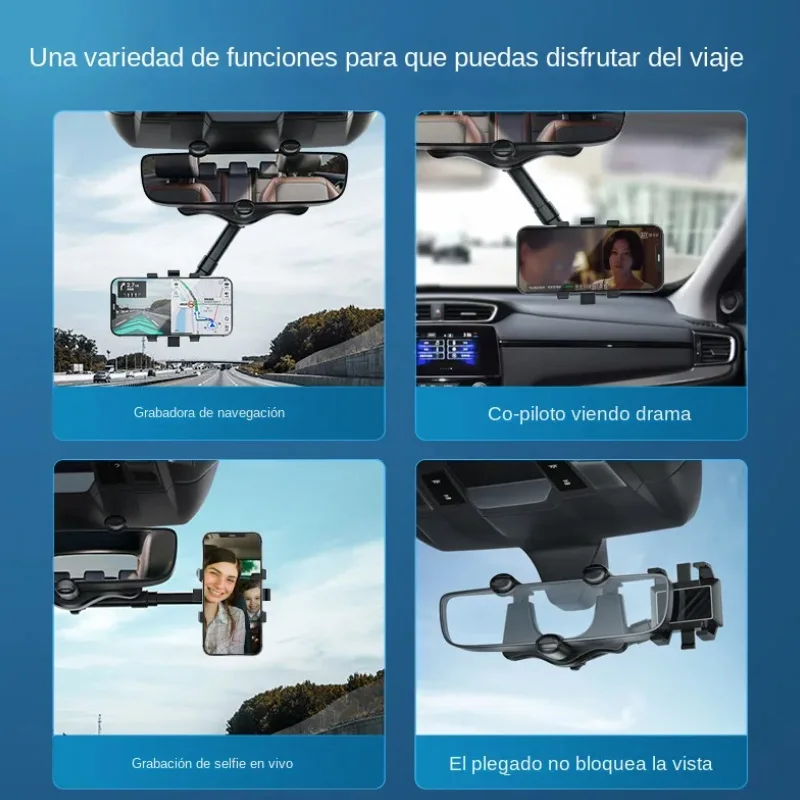 Una variedad de funciones para que puedas disfrutar del viaje

Grabadora de navegación

Co-piloto viendo drama

Grabación de selfie en vivo

El plegado no bloquea la vista