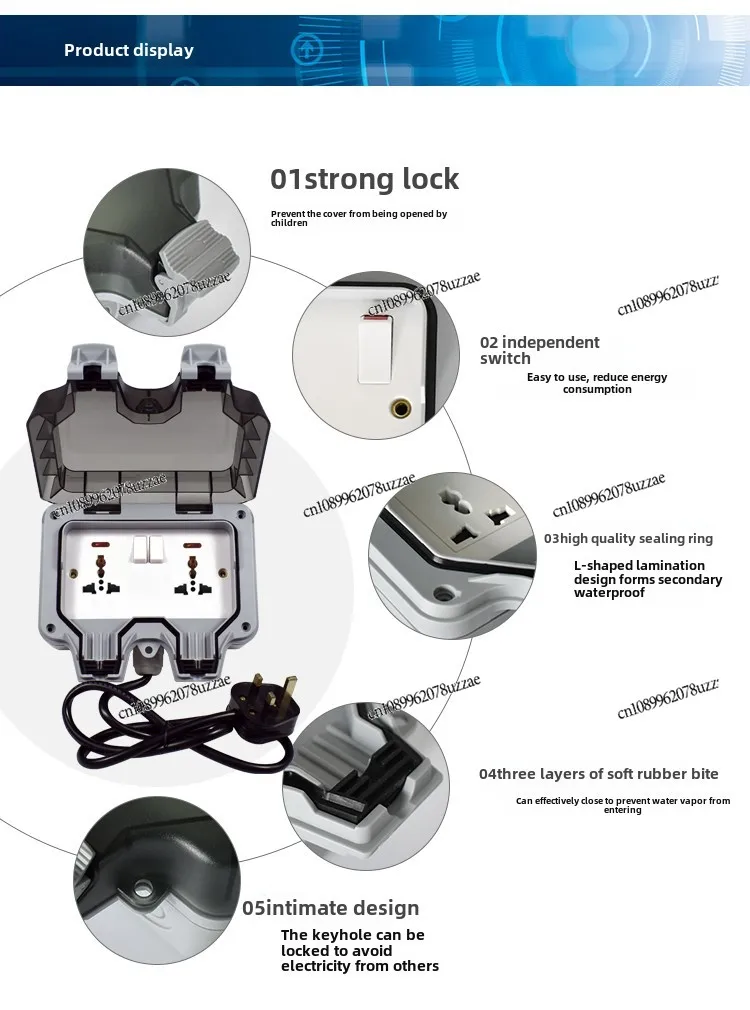 Product display

01strong lock

Prevent the cover from being opened by children

cn1089962078uzzae

cn1089962078uzzae

cn1089962078uzz

02 independent switch

Easy to use, reduce energy consumption

cn1089962078uzzae

cn1089962078uzzae

cn1089962078uzzae

03high quality sealing ring

L-shaped lamination design forms secondary waterproof

cn1089962078uzzae

cn1089962078uzzae

cn1089962078uzz

04three layers of soft rubber bite

Can effectively close to prevent water vapor from entering

05intimate design

The keyhole can be locked to avoid electricity from others