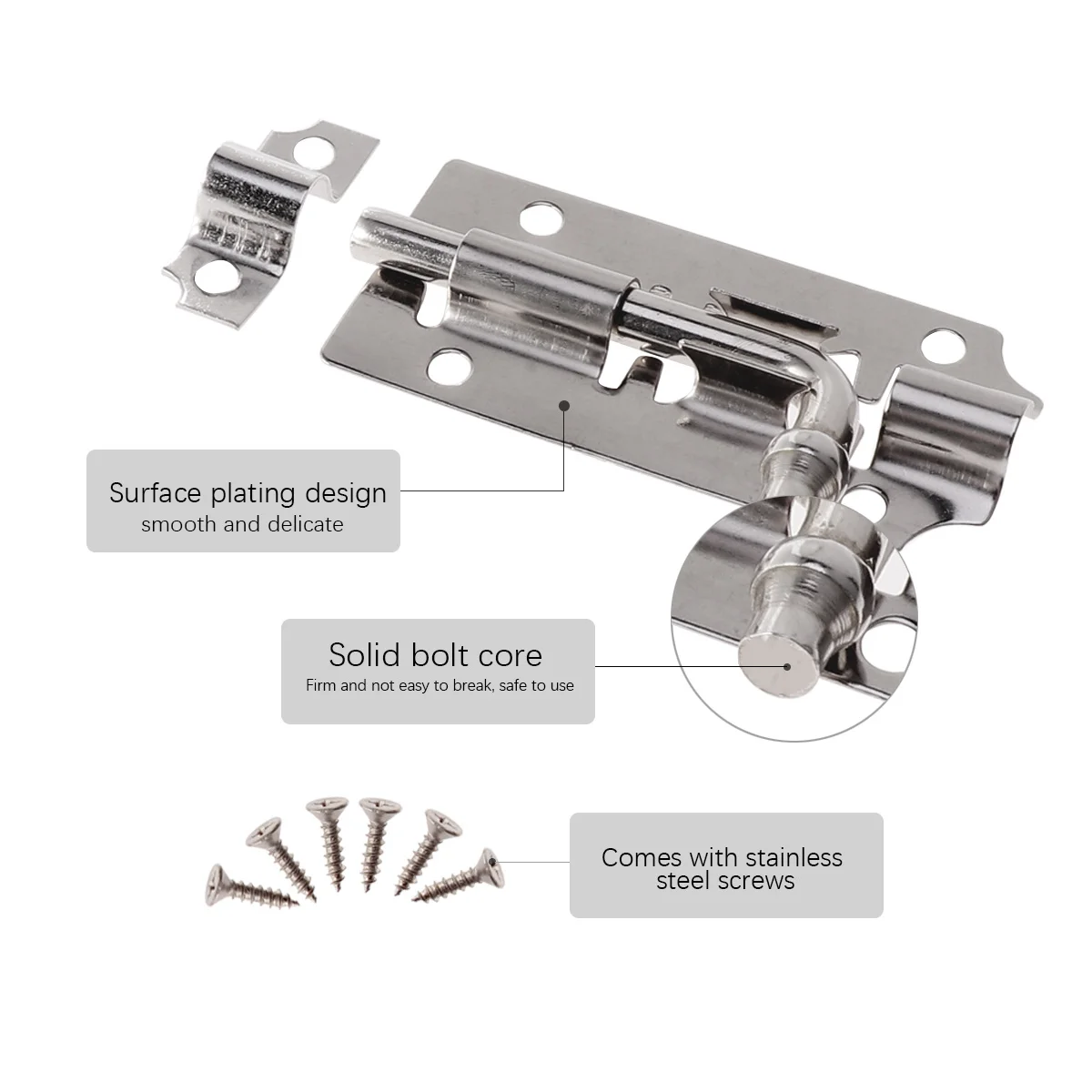 Surface plating design
smooth and delicate

Solid bolt core
Firm and not easy to break, safe to use

Comes with stainless steel screws